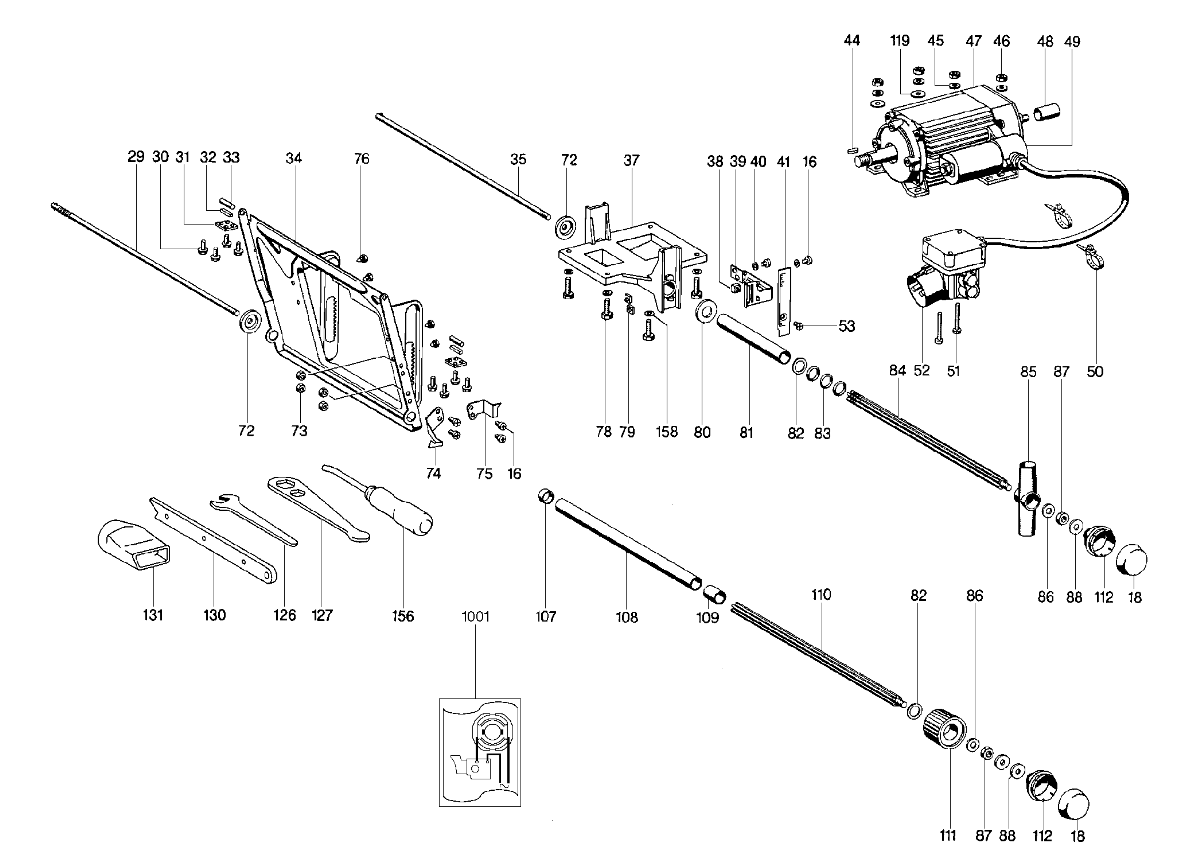 44 119 45 47 46 48 49

29 30 31 32 33 34 76 35 72 37 38 39 40 41 16

53

84 52 51 50 85 87

72 73 74 75 16 78 79 158 80 81 82 83

86 88 112 18

131 130 126 127 156 107 108 109 110 82 86

1001

111 87 88 112 18