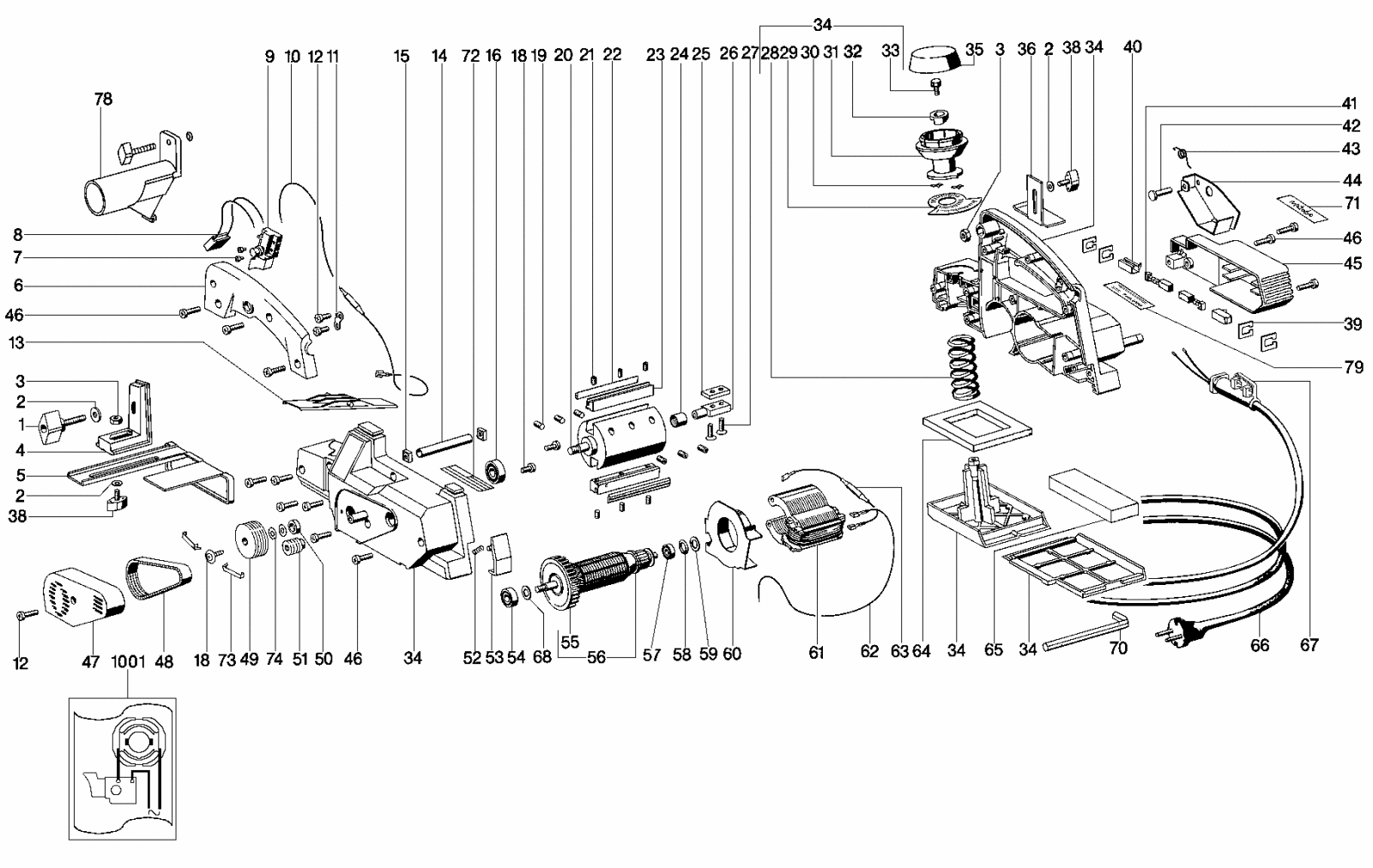 34
9 10 12 11 15 14 72 16 18 19 20 21 22 23 24 25 26 27 28 29 30 31 32 33 35 3 36 2 38 34 40
78
41
42
43
44
71
46
45
39
79
8
7
6
46
13
3
2
1
4
5
2
38
12 47 1001 48 18 73 49 74 51 50 46 34 52 53 54 68 55 56 57 58 59 60 61 62 63 64 34 65 34 70 66 67