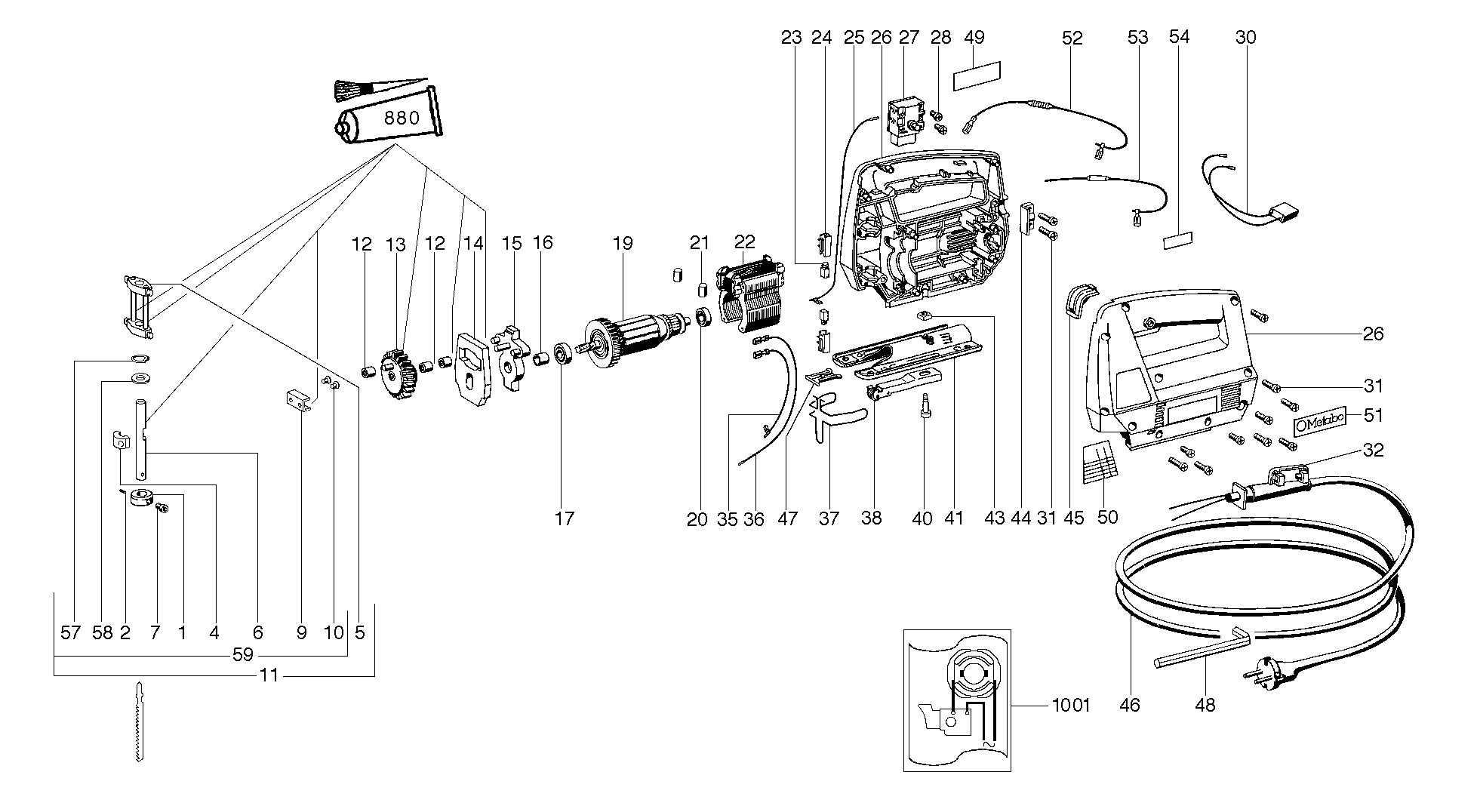 23 24 25 26 27 28 49 52 53 54 30

880

12 13 12 14 15 16 19 21 22

26

31

Metabo 51

32

17 20 35 36 47 37 38 40 41 43 44 31 45 50

57 58 2 7 1 4 6 9 10 5

59

11

1001

46 48