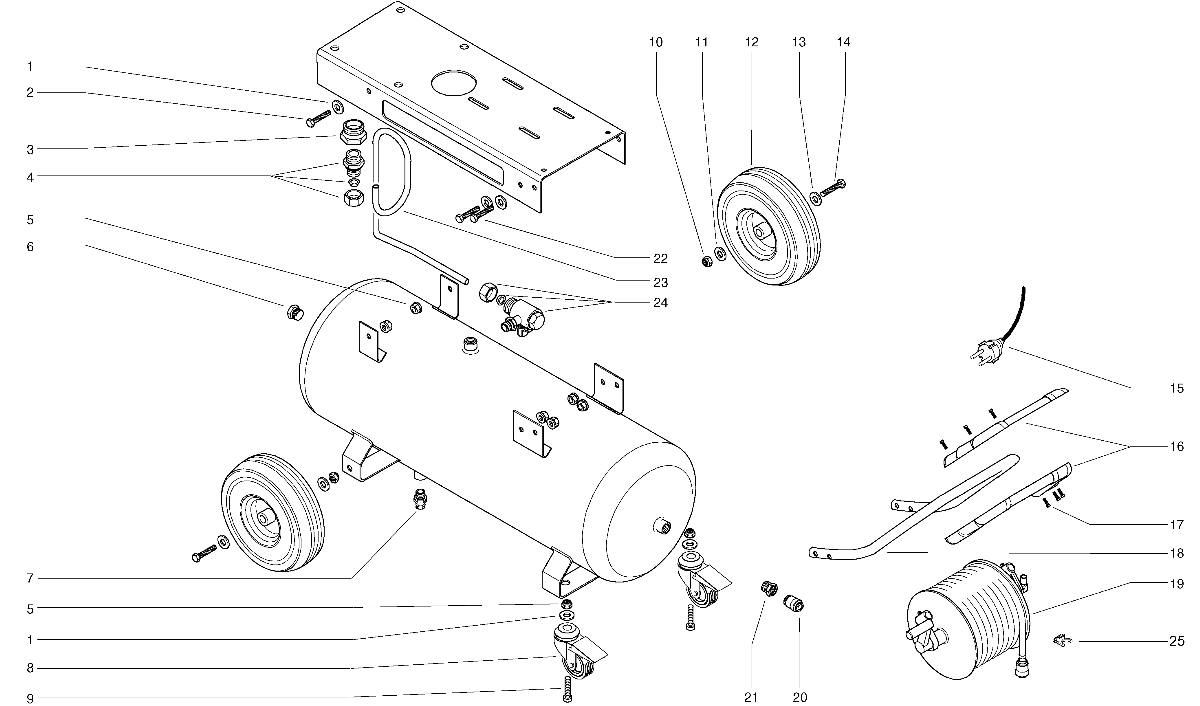 1
2
3
4
5
6
7
5
1
8
9
10
11
12
13
14
22
23
24
15
16
17
18
19
25
21
20