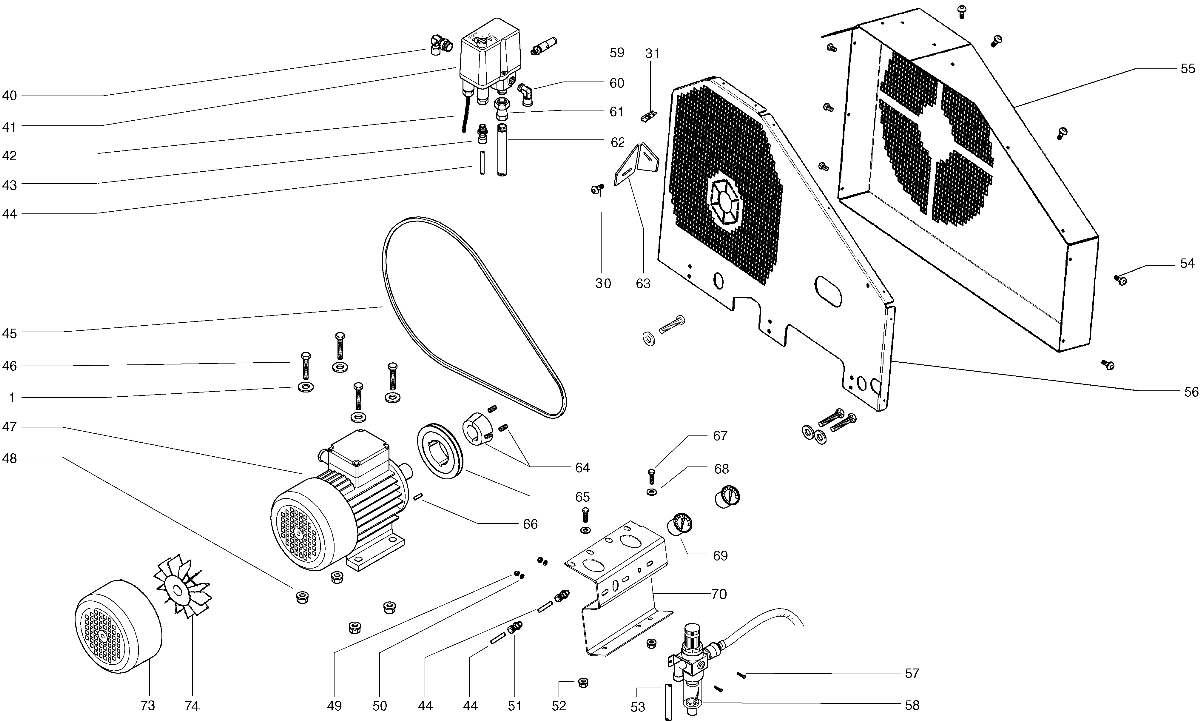 40
41
42
43
44
45
46
1
47
48
59
31
60
61
62
30
63
55
54
56
64
67
68
65
66
69
70
57
58
73
74
49
50
44
44
51
52
53