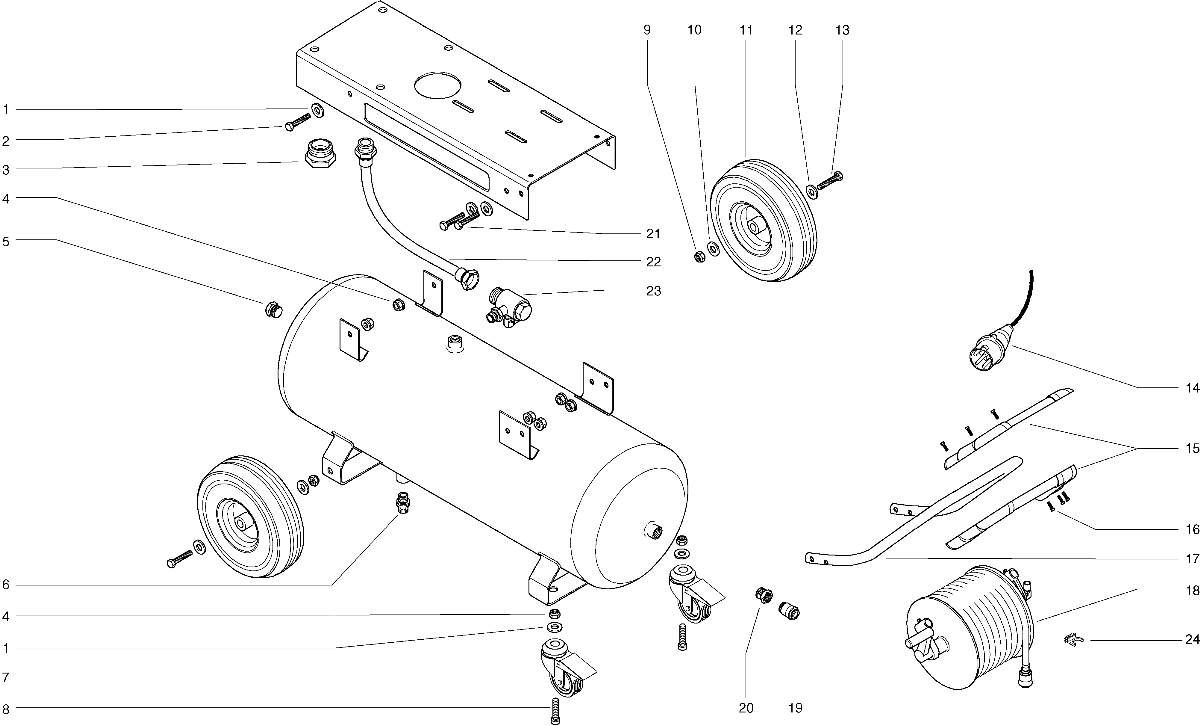 1
2
3
4
5
6
4
1
7
8
9
10
11
12
13
21
22
23
14
15
16
17
18
24
20
19