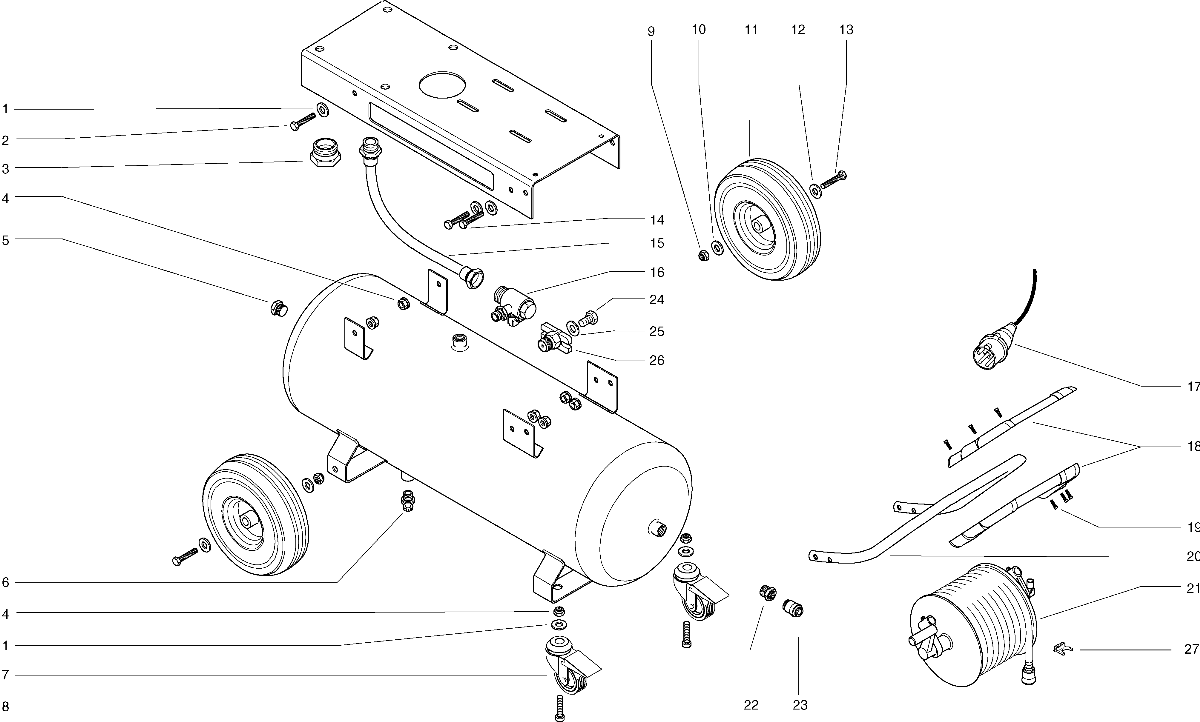 1
2
3
4
5
6
4
1
7
8
9
10
11
12
13
14
15
16
24
25
26
17
18
19
20
21
27
22
23