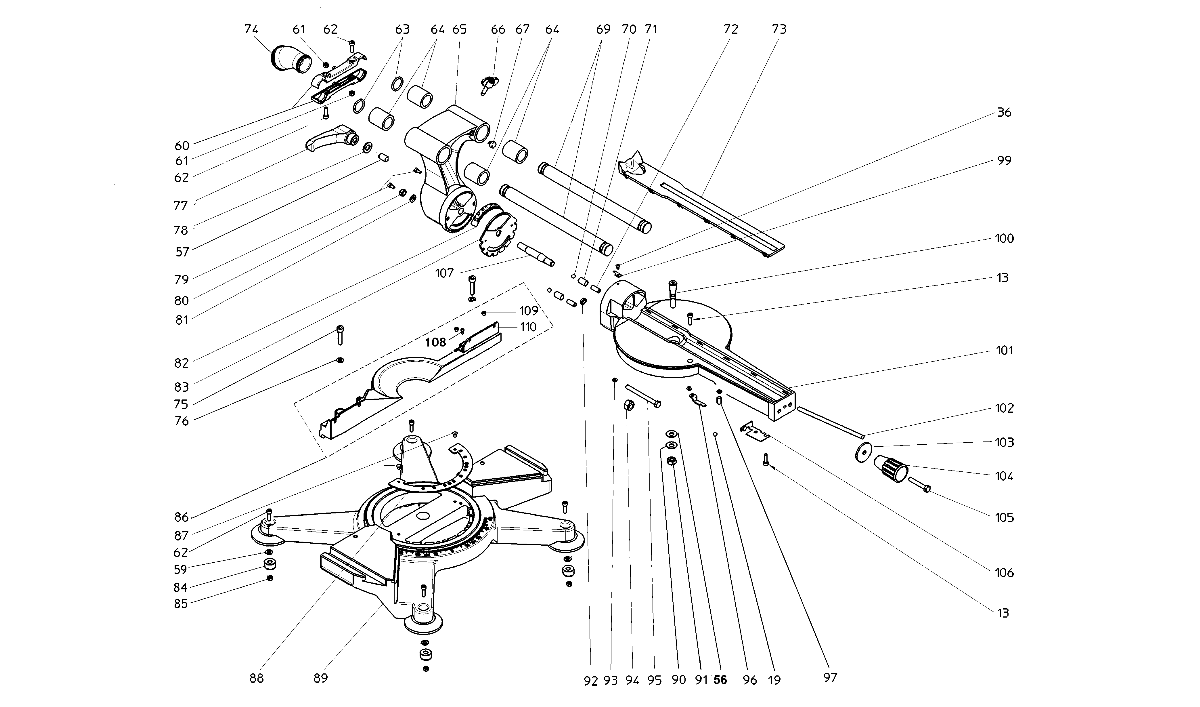 74 61 62 63 64 65 66 67 64 69 70 71 72 73

36

99

100

13

101

102

103

104

105

106

13

60
61
62
77
78
57
79
80
81
82
83
75
76

107

109
108 110

86
87
62
59
84
85

88 89

92 93 94 95 90 91 56 96 19 97