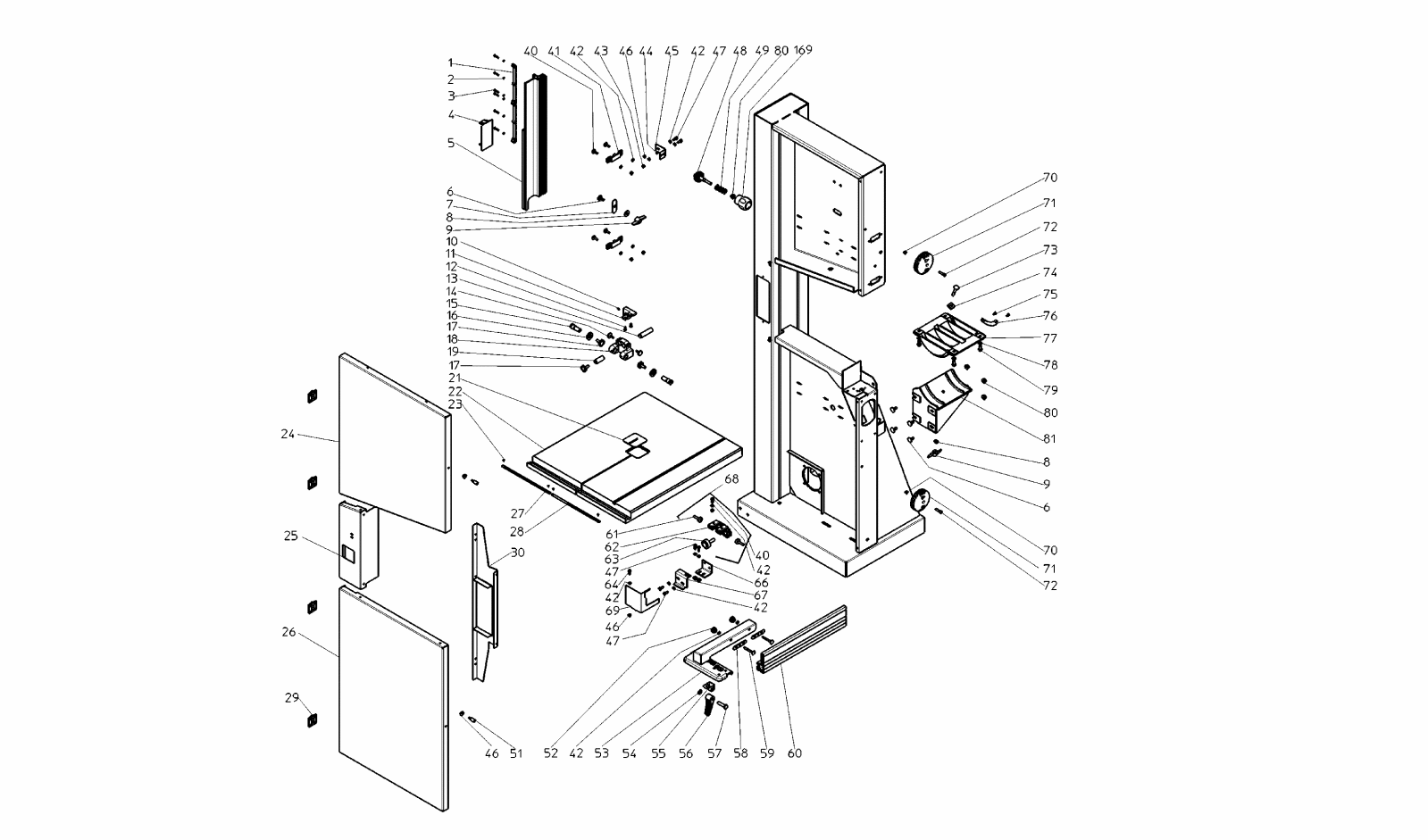 40 41 42 43 46 44 45 42 47 48 49 80 169

1
2
3
4
5
6
7
8
9
10
11
12
13
14
15
16
17
18
19
17
21
22
23

24
25
26
29

27
28
30

68
61
62
63
47
64
42
69
46
47
40
42
66
67
42

70
71
72
73
74
75
76
77
78
79
80
81
8
9
6
70
71
72

46 51 52 42 53 54 55 56 57 58 59 60