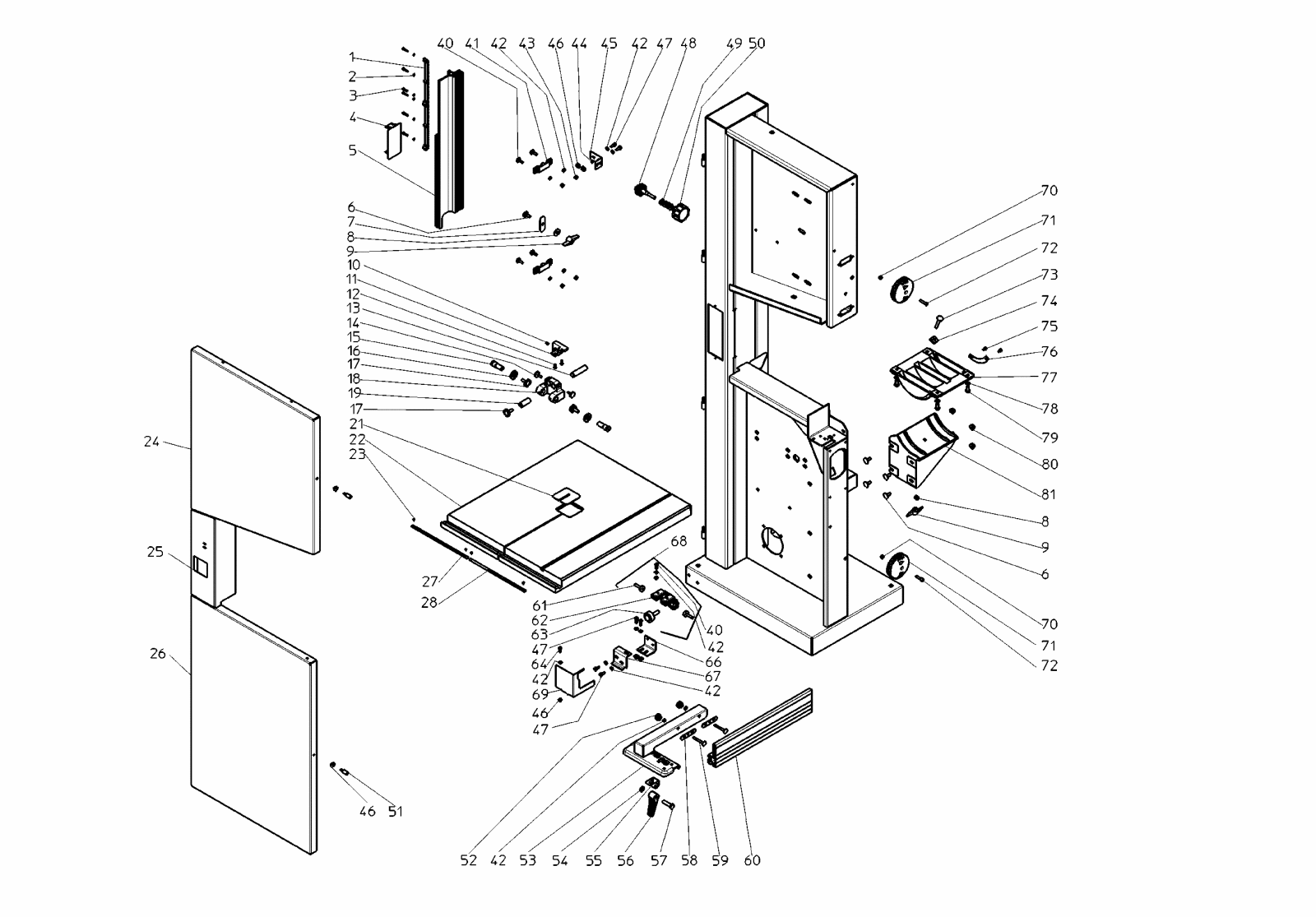 40 41 42 43 46 44 45 42 47 48 49 50

1
2
3
4
5
6
7
8
9
10
11
12
13
14
15
16
17
18
19
17
21
22
23

24
25
26

27
28

68
61
62
63
47
64
42
69
46
47

40
42
66
67
42

70
71
72
73
74
75
76
77
78
79
80
81
8
9
6
70
71
72

46 51

52 42 53 54 55 56 57 58 59 60