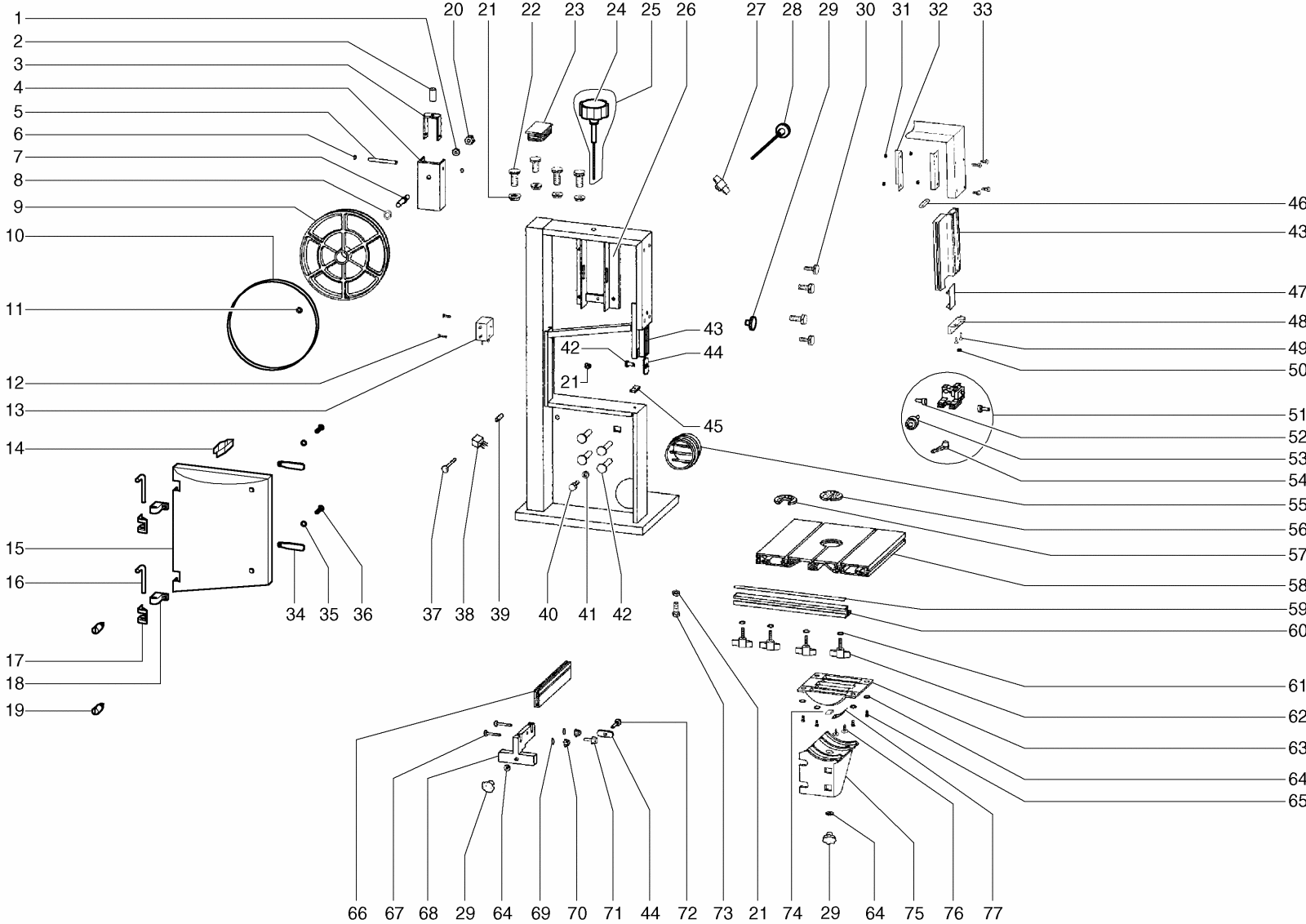 1
2
3
4
5
6
7
8
9
10
11
12
13
14
15
16
17
18
19

20 21 22 23 24 25 26 27 28 29 30 31 32 33

46
43
47
48
49
50
51
52
53
54
55
56
57
58
59
60
61
62
63
64
65

43
42
44
21
45

34 35 36 37 38 39 40 41 42

66 67 68 29 64 69 70 71 44 72 73 21 74 29 64 75 76 77