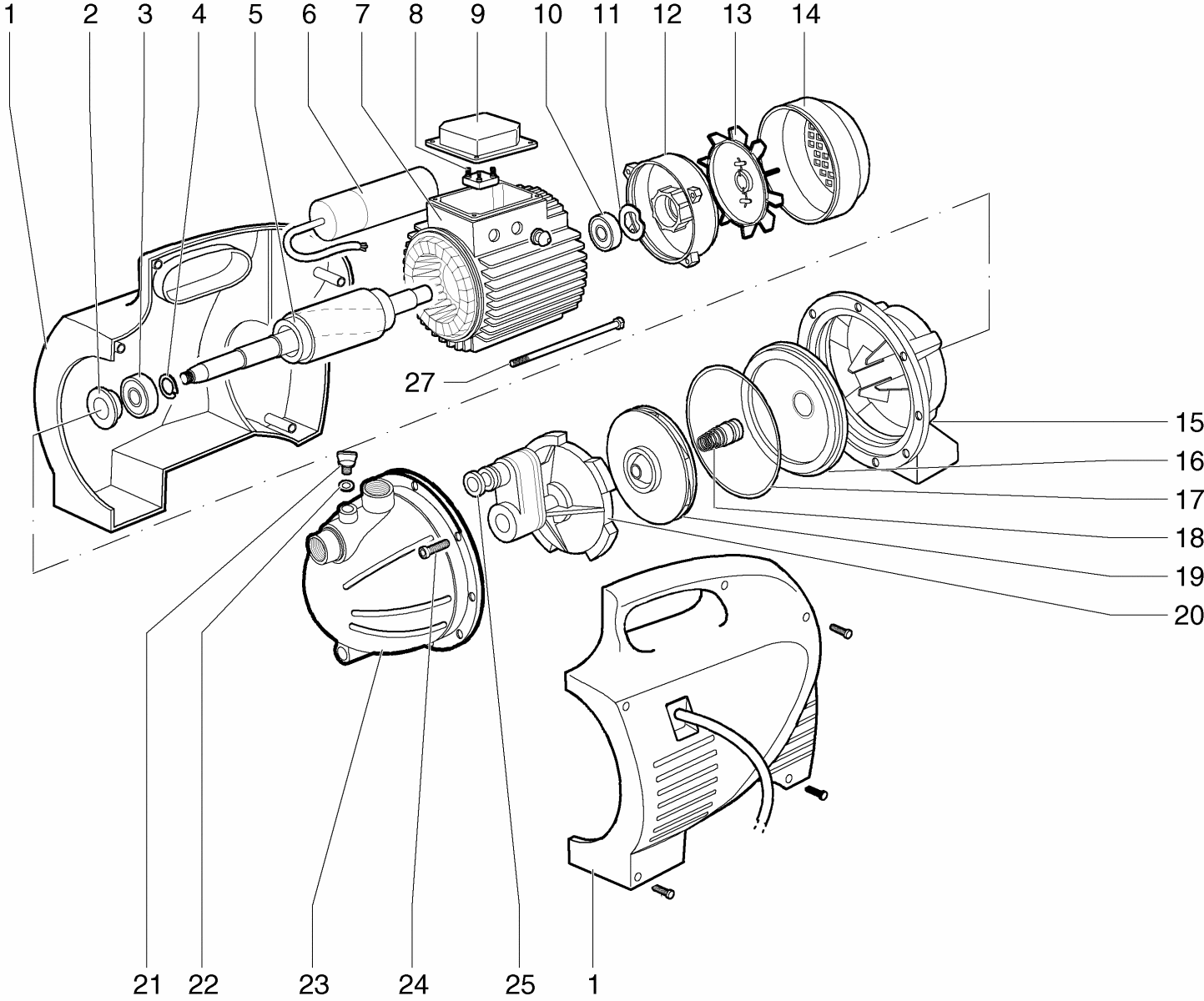 1 2 3 4 5 6 7 8 9 10 11 12 13 14

27

15
16
17
18
19
20

21 22 23 24 25 1