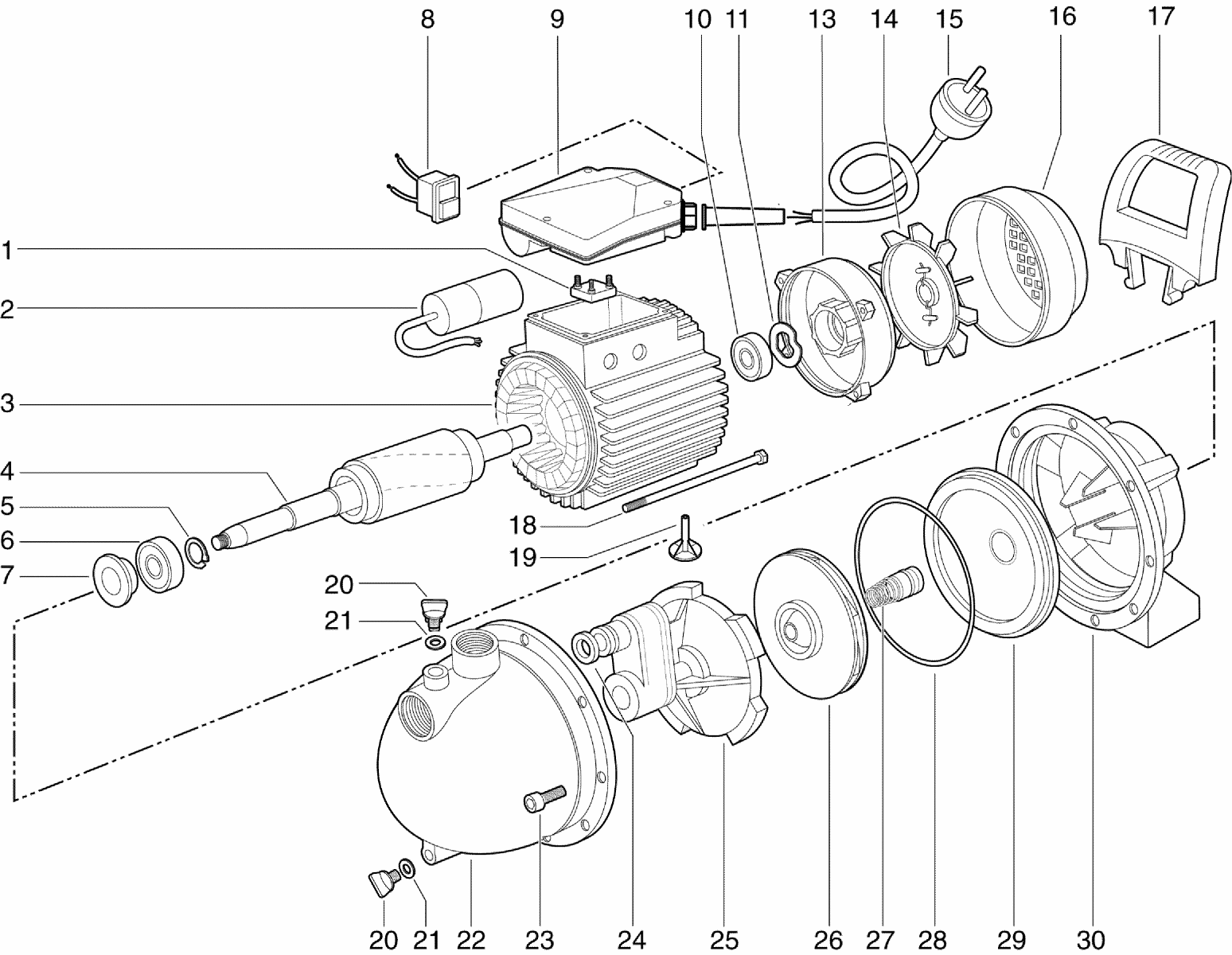 8 9 10 11 13 14 15 16 17

1
2
3
4
5
6
7

18
19

20
21

20 21 22 23 24 25 26 27 28 29 30