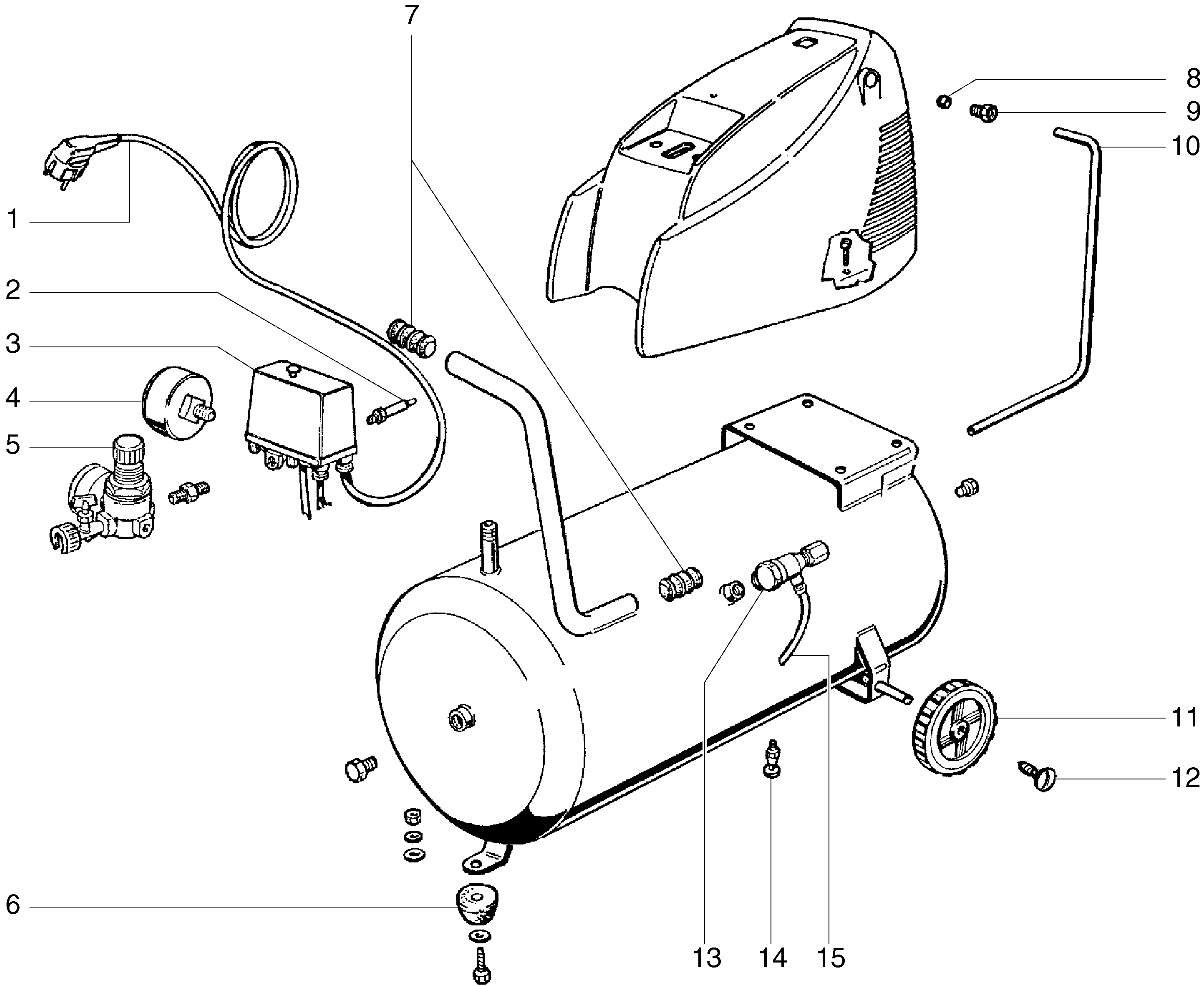 7
8
9
10
1
2
3
4
5
11
12
6
13
14
15