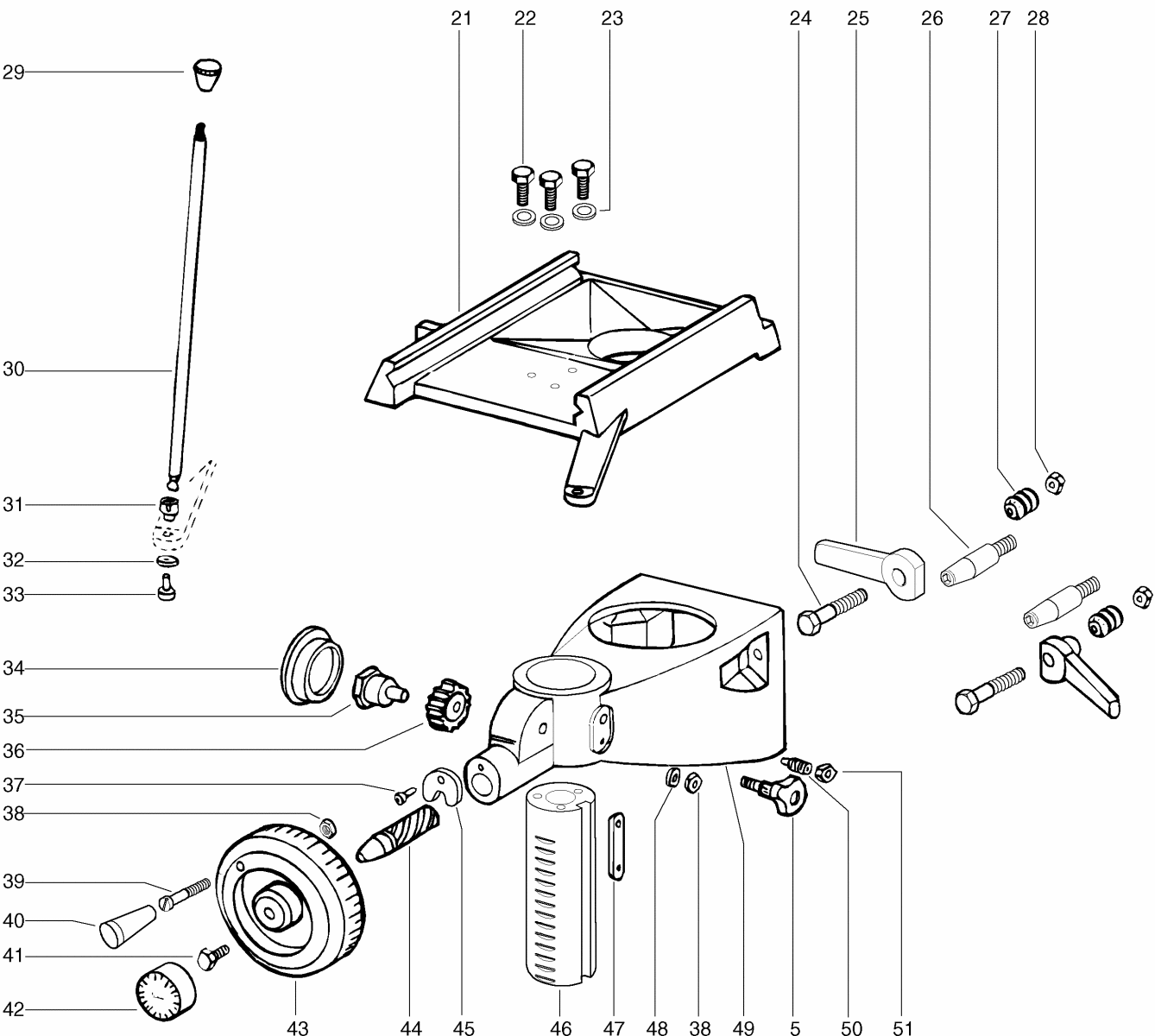 21
22
23
24
25
26
27
28
29
30
31
32
33
34
35
36
37
38
39
40
41
42
43
44
45
46
47
48
38
49
5
50
51