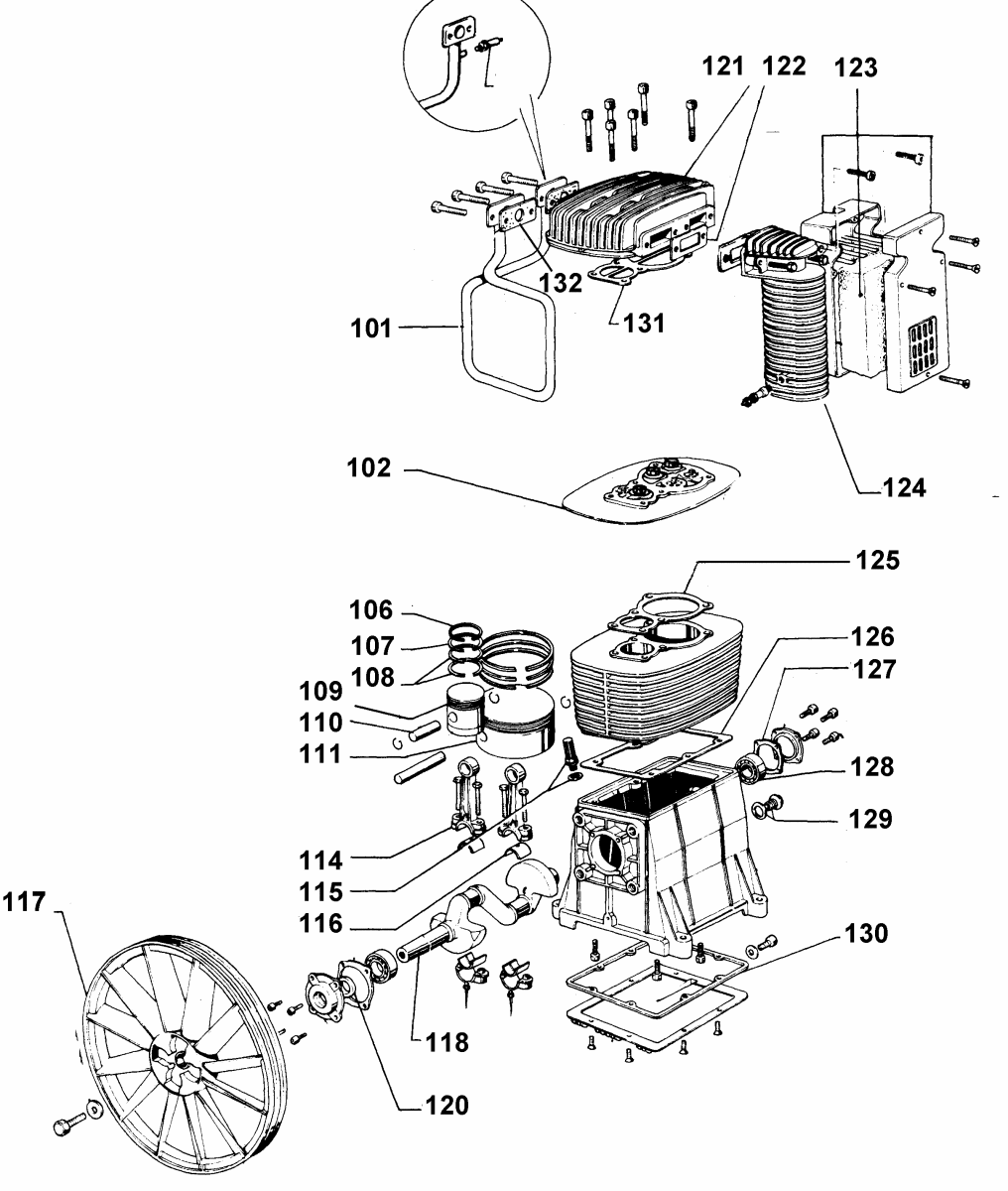 121 122 123
132
131
101
124
102
125
106
107
108
126
127
109
110
111
128
129
114
115
116
117
130
118
120