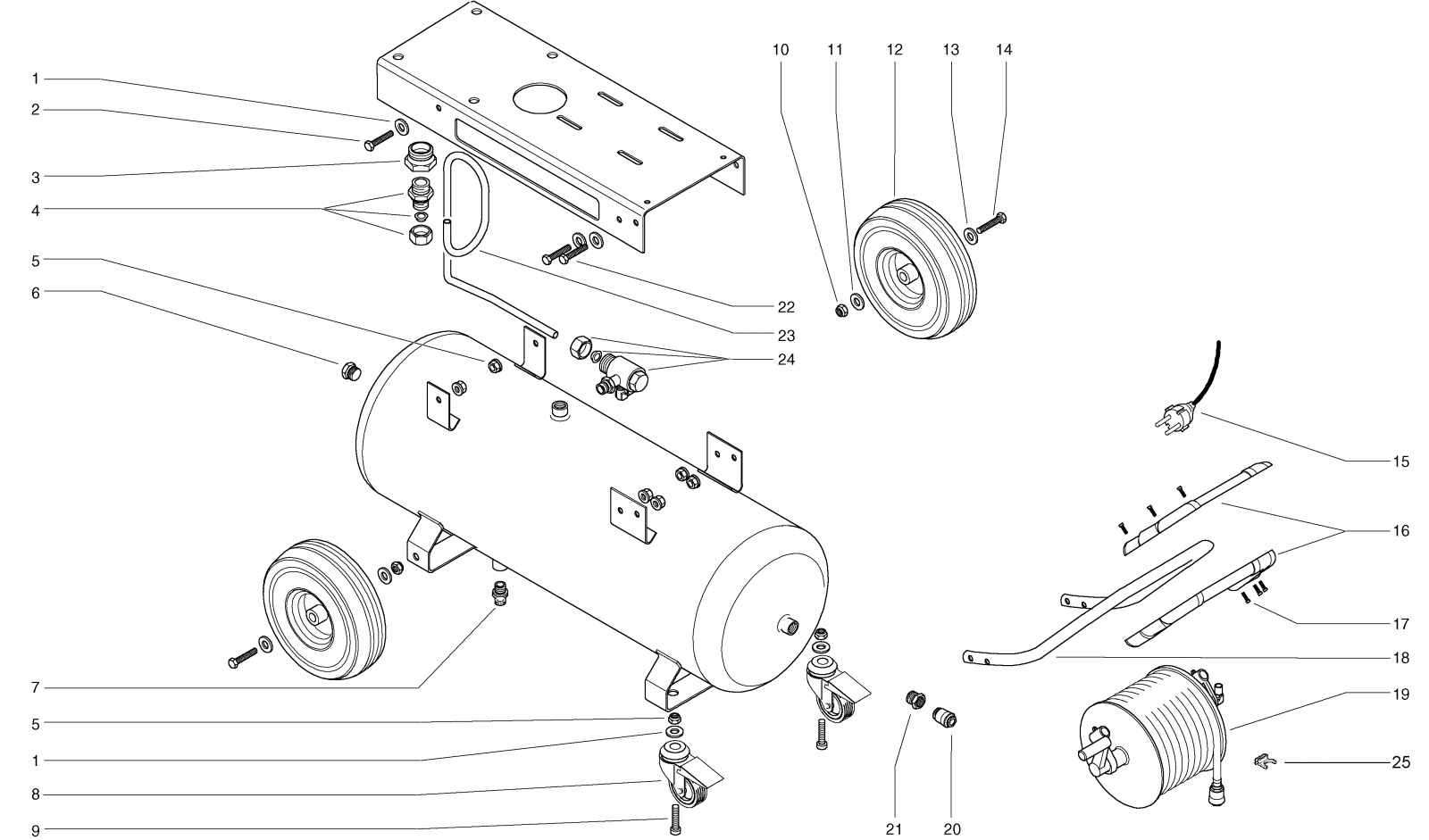 1
2
3
4
5
6
7
5
1
8
9

10 11 12 13 14

22
23
24

15
16
17
18
19
25

21 20