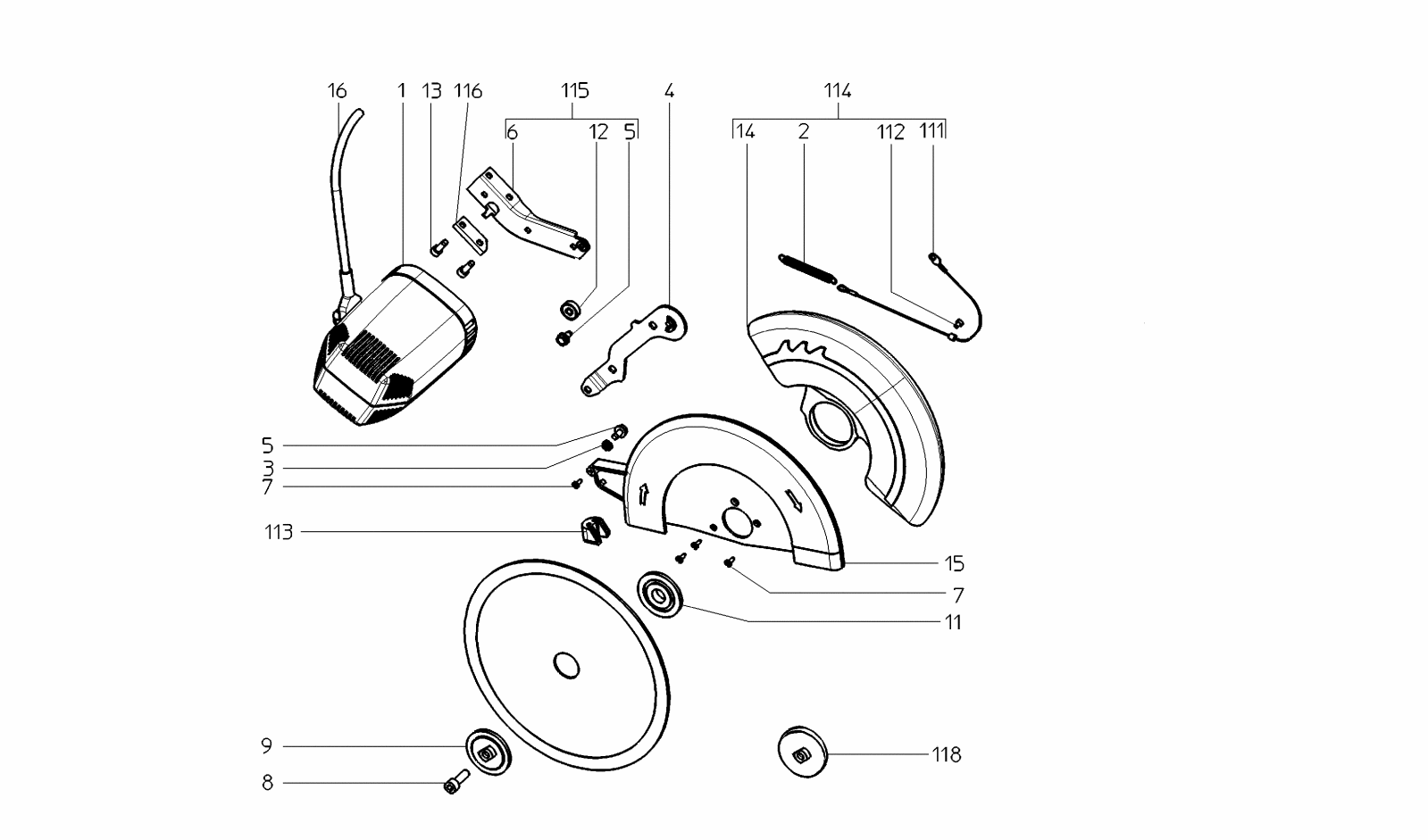 16 1 13 116

115
6 12 5

4

114
14 2 112 111

5
3
7

113

15

7

11

9

8

118