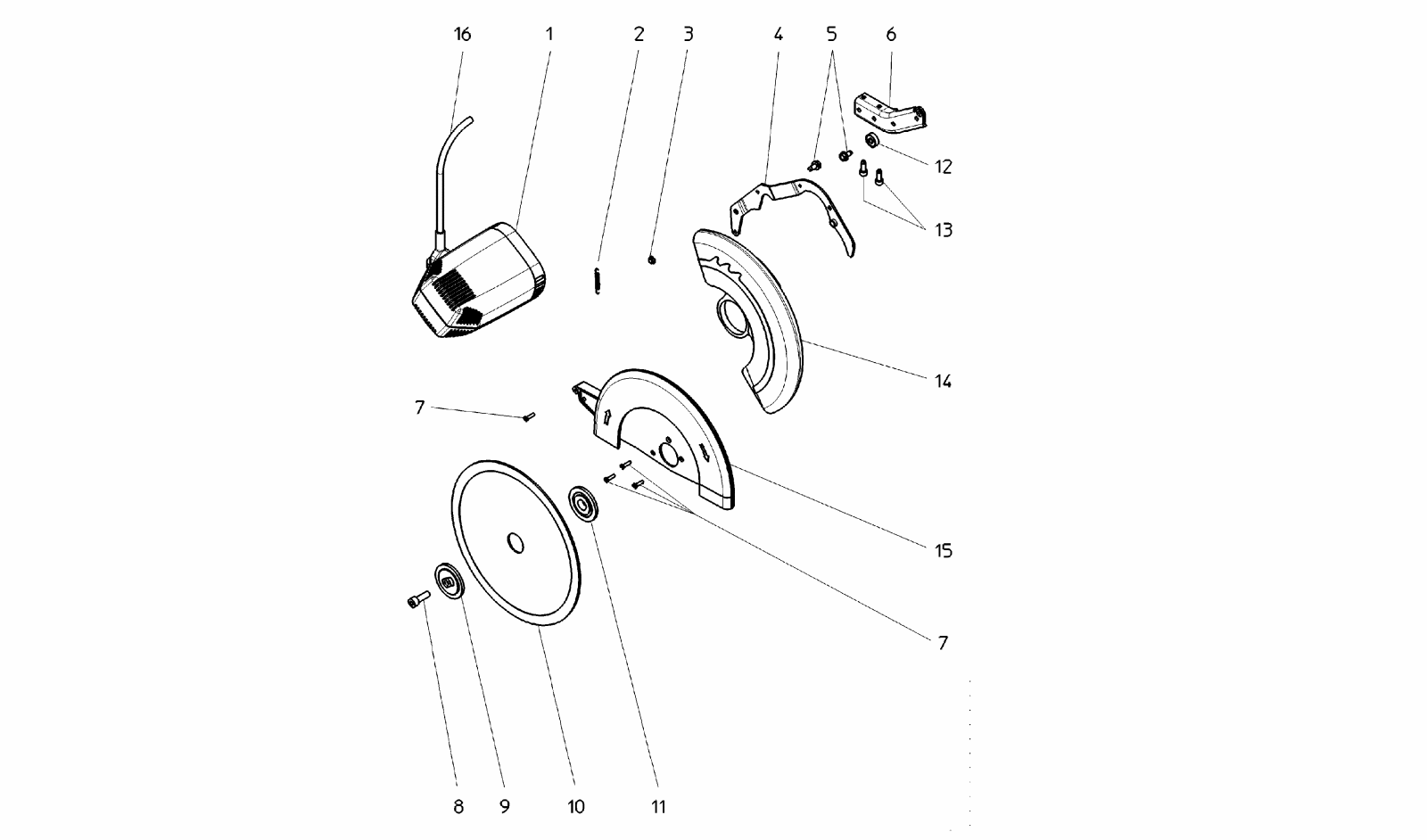 16 1 2 3 4 5 6

12

13

14

7

15

7

8 9 10 11