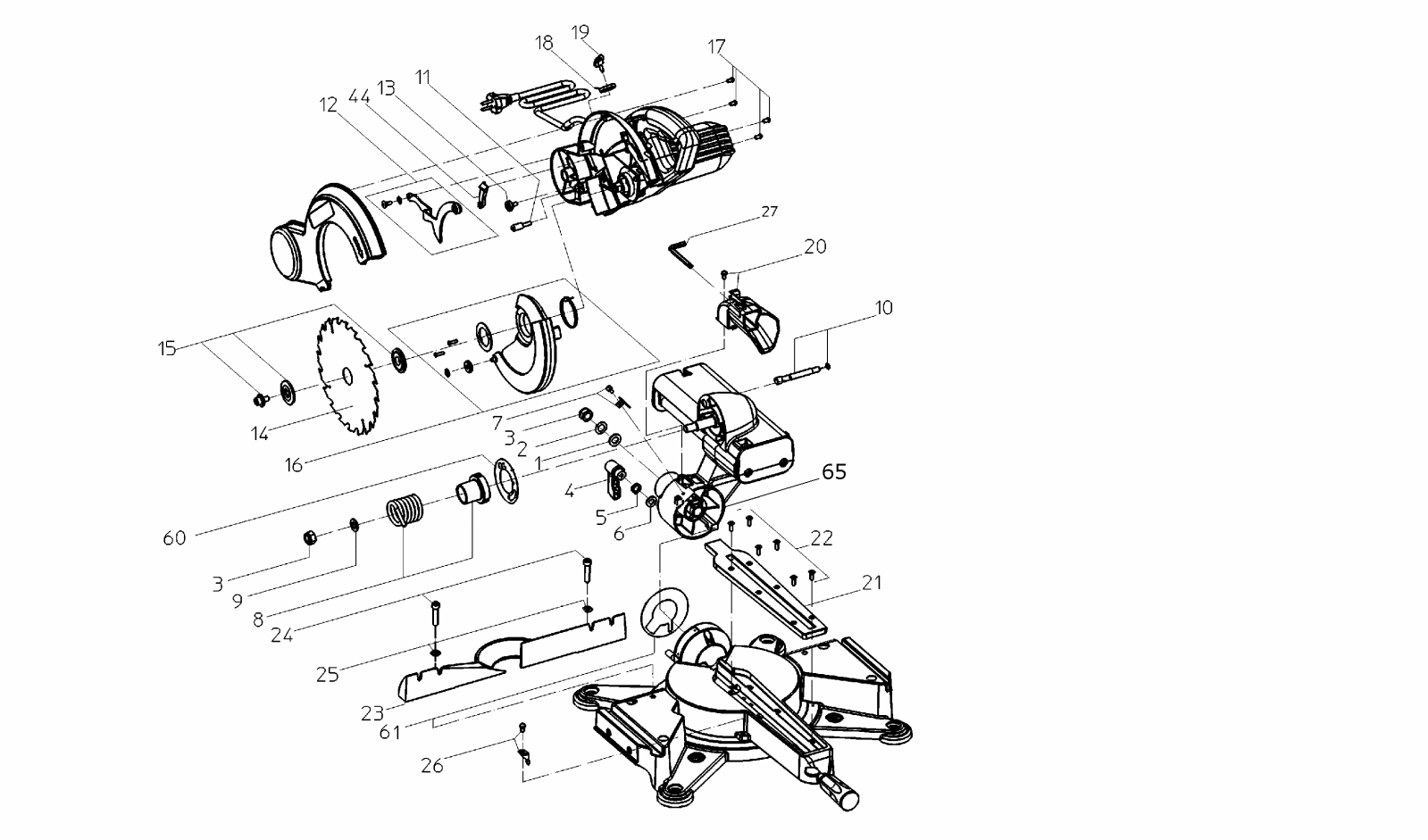 19
18
17
12
44
13
11
27
20
10
15
14
16
7
3
2
1
4
5
6
65
60
3
9
8
24
22
21
25
23
61
26