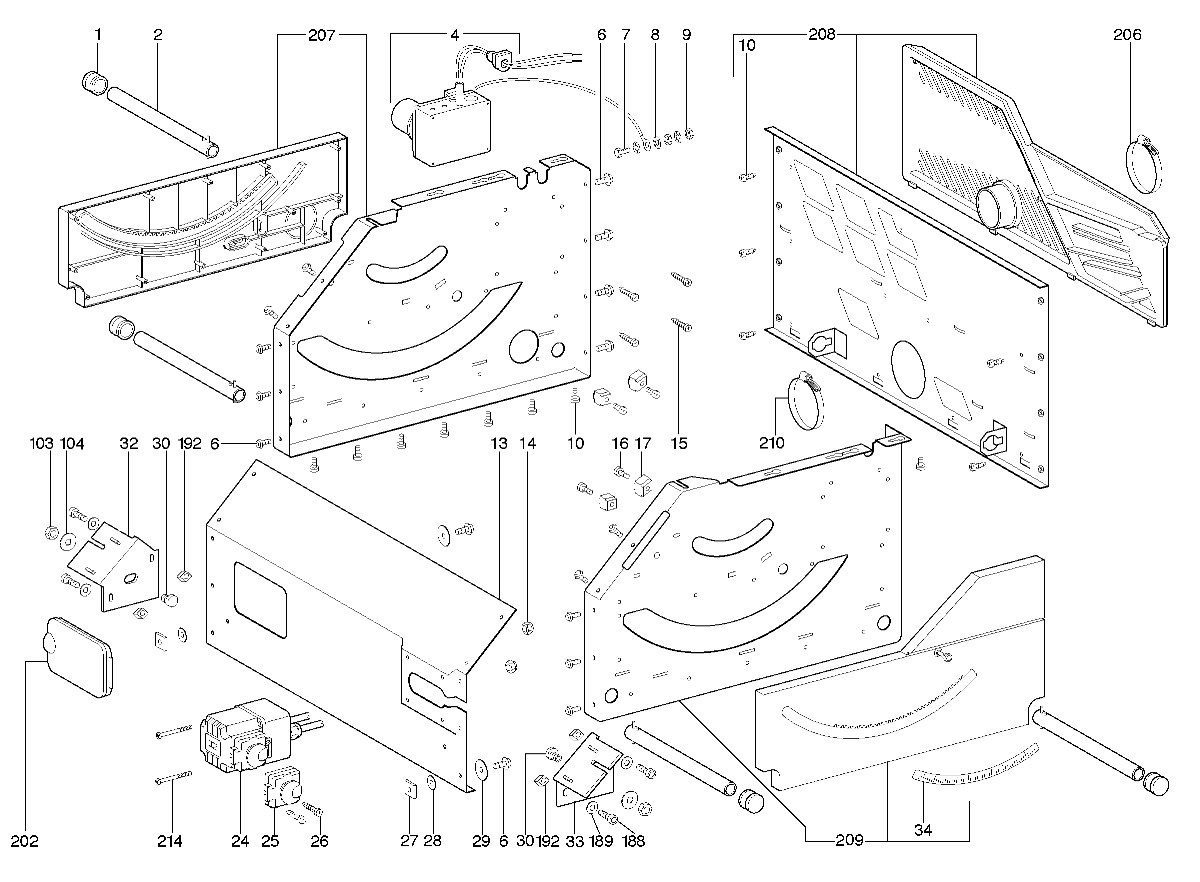 1 2 207 4 6 7 8 9 10 208 206

103 104 32 30 192 6 13 14 10 16 17 15 210

202 214 24 25 26 27 28 29 6 30 192 33 189 188 209 34