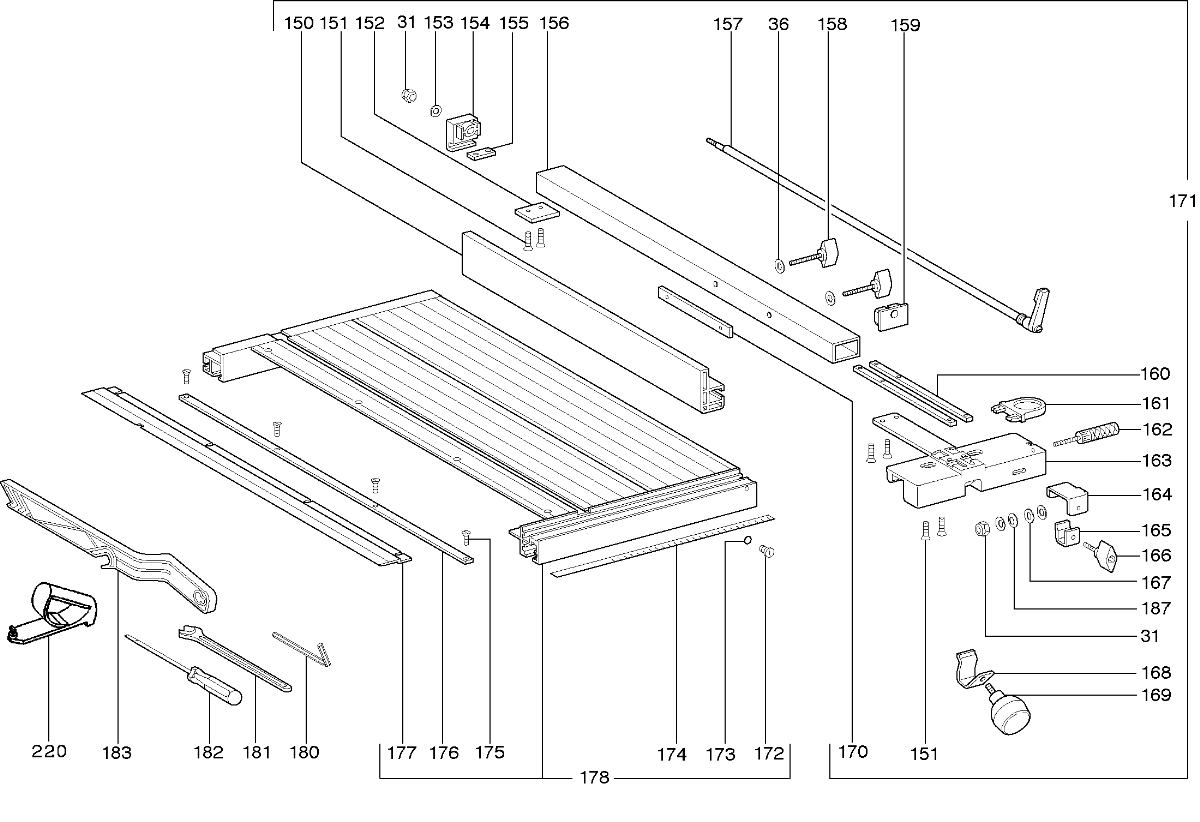 150 151 152 31 153 154 155 156 157 36 158 159

171

160
161
162
163
164
165
166
167
187
31
168
169

220 183 182 181 180 177 176 175 174 173 172 170 151

178