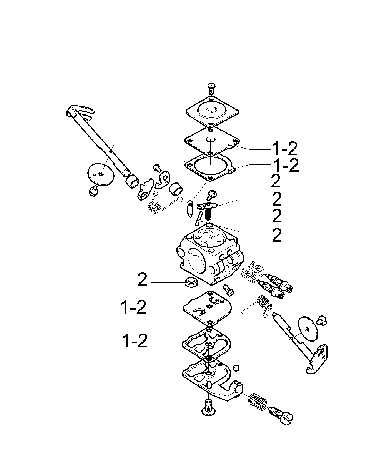 1-2
1-2
2
2
2
2
2
1-2
1-2