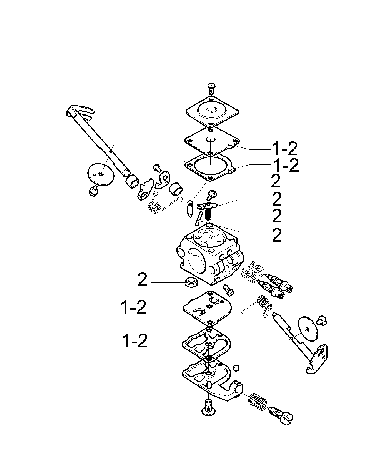 1-2
1-2
2
2
2
2
2
1-2
1-2