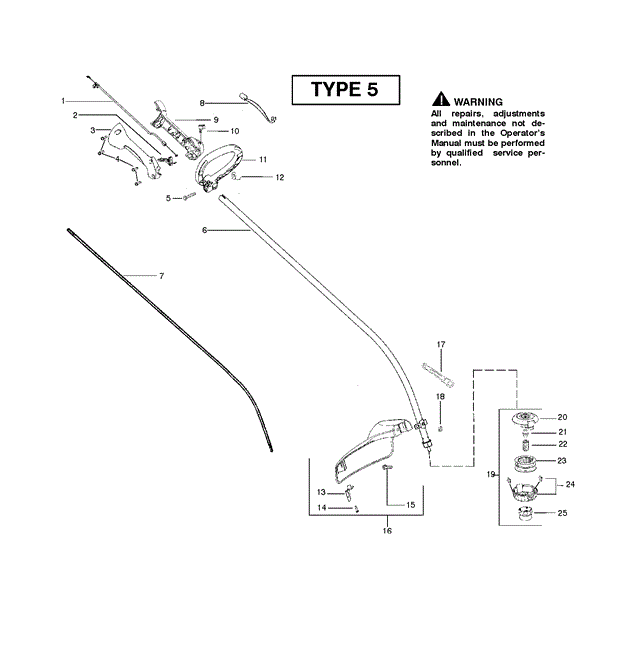 TYPE 5

WARNING
All repairs, adjustments and maintenance not described in the Operator's Manual must be performed by qualified service personnel.

1
2
3
4
5
6
7
8
9
10
11
12
13
14
15
16
17
18
19
20
21
22
23
24
25