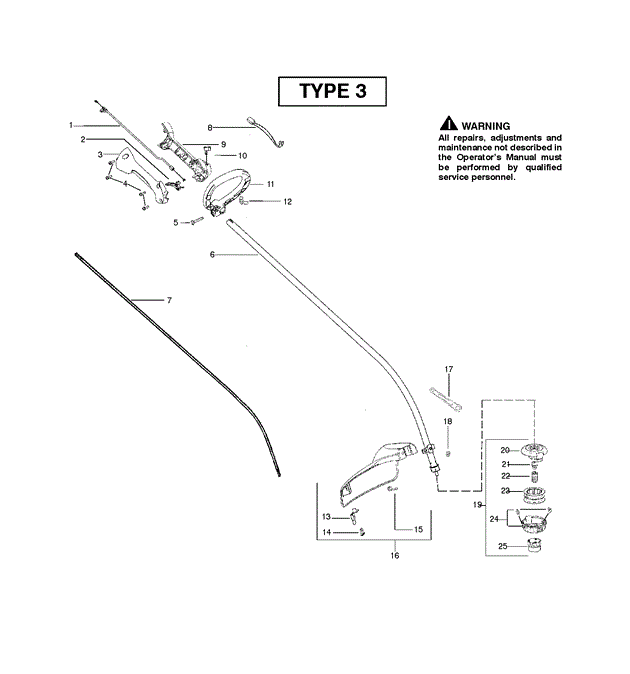 TYPE 3

WARNING
All repairs, adjustments and maintenance not described in the Operator's Manual must be performed by qualified service personnel.

1
2
3
4
5
6
7
8
9
10
11
12
13
14
15
16
17
18
19
20
21
22
23
24
25