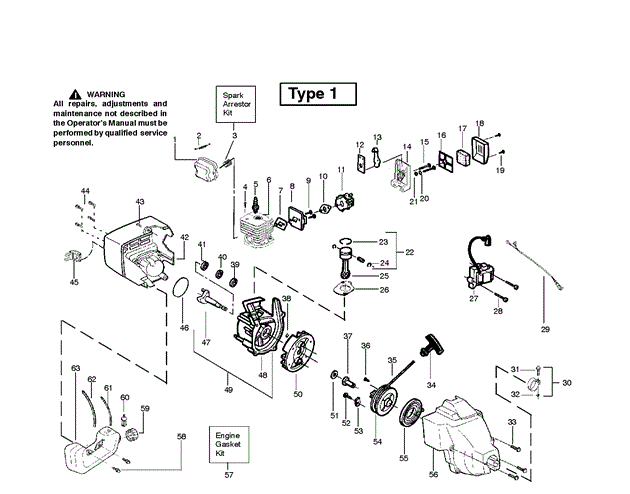 WARNING
All repairs, adjustments and maintenance not described in the Operator's Manual must be performed by qualified service personnel.

Spark Arrestor Kit

Type 1

1 2 3 4 5 6 7 8 9 10 11 12 13 14 15 16 17 18 19 20 21 22 23 24 25 26 27 28 29 30 31 32 33 34 35 36 37 38 39 40 41 42 43 44 45 46 47 48 49 50 51 52 53 54 55 56 57 58 59 60 61 62 63

Engine Gasket Kit