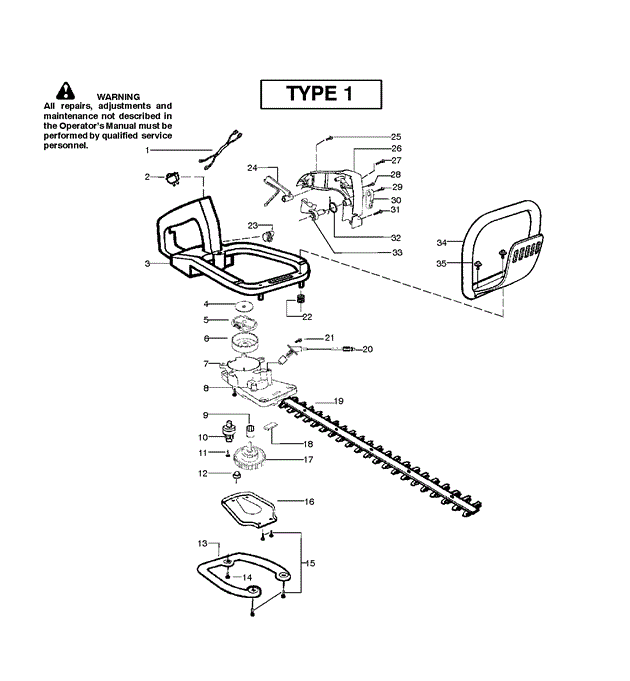 WARNING
All repairs, adjustments and maintenance not described in the Operator's Manual must be performed by qualified service personnel.

TYPE 1

1
2
3
4
5
6
7
8
9
10
11
12
13
14
15
16
17
18
19
20
21
22
23
24
25
26
27
28
29
30
31
32
33
34
35