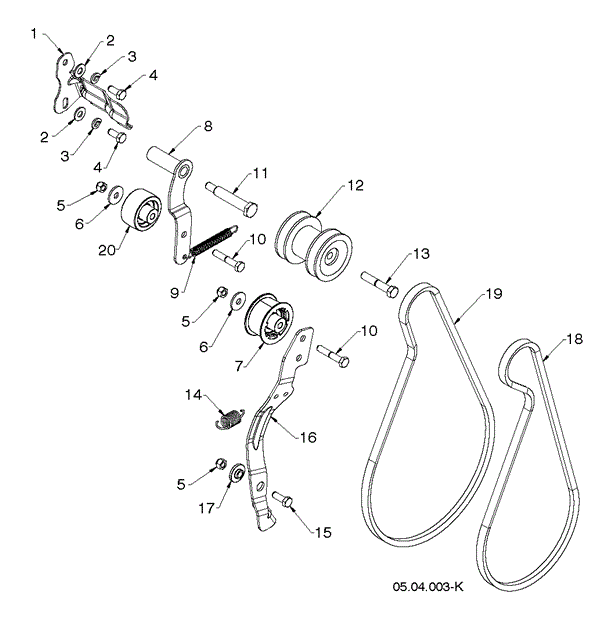 1
2
3
4
2
3
4
8
11
12
5
6
20
10
9
13
19
5
6
7
10
18
14
16
5
17
15
05.04.003-K