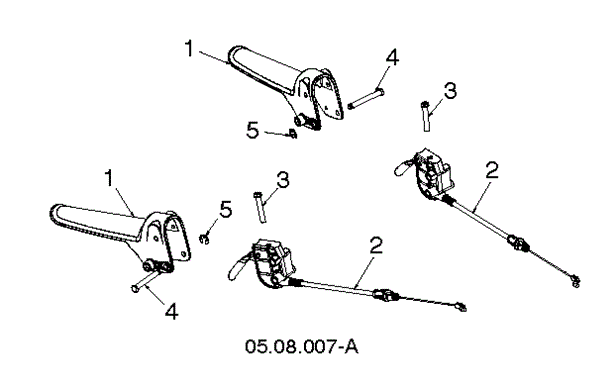 1
4
3
5
2
1
3
5
2
4
05.08.007-A