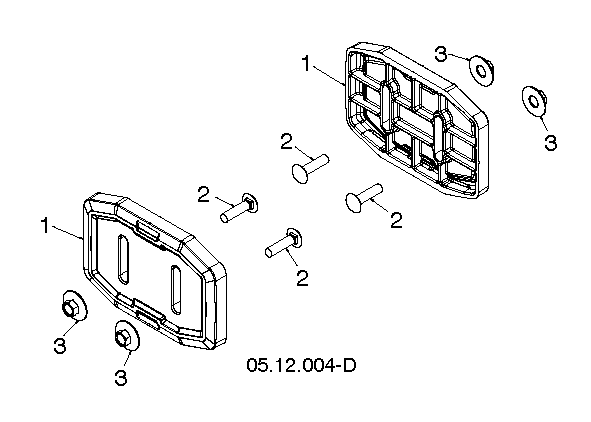 1
3
3
2
2
2
2
1
3
3
05.12.004-D