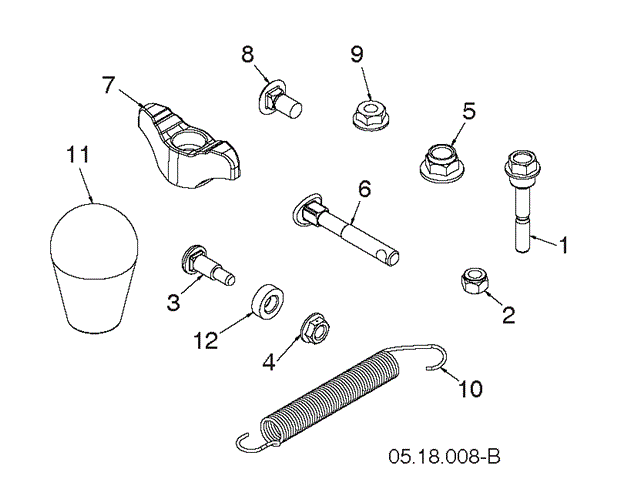 8
9
7
5
11
6
1
3
2
12
4
10
05.18.008-B