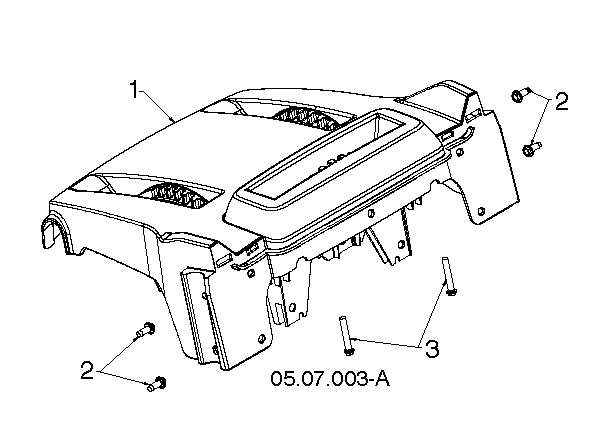 1
2
2
3
05.07.003-A