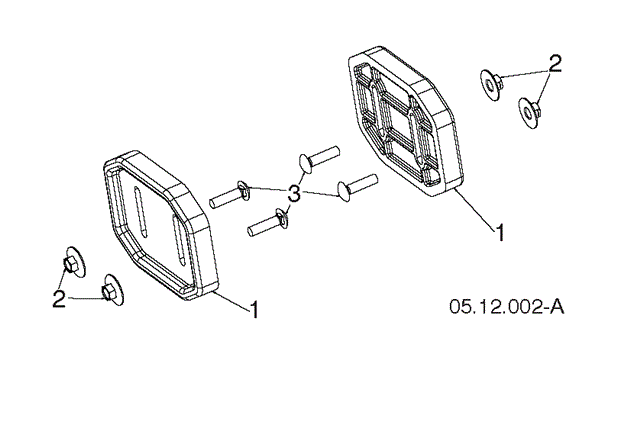 2

3

1

2

1

05.12.002-A