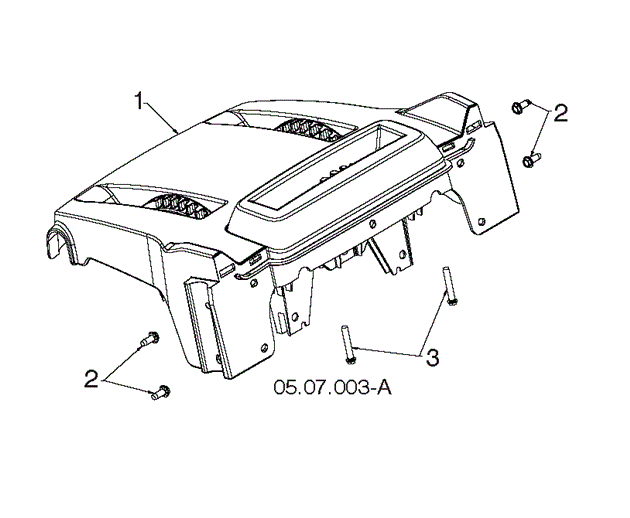 1
2
2
3
05.07.003-A