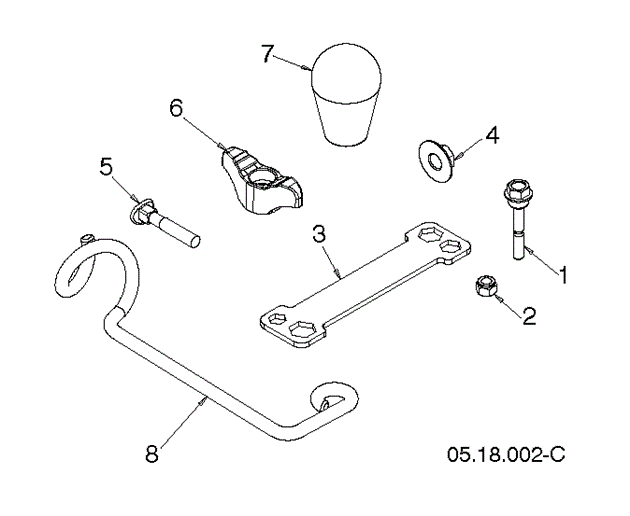 7
6
4
5
3
1
2
8
05.18.002-C