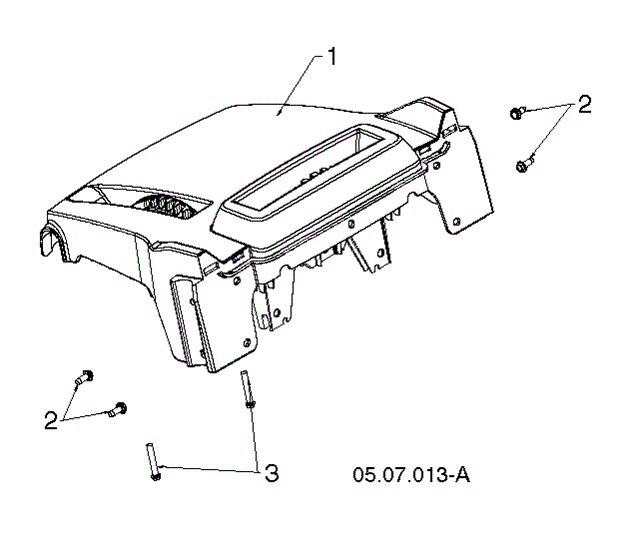 1
2
2
3
05.07.013-A