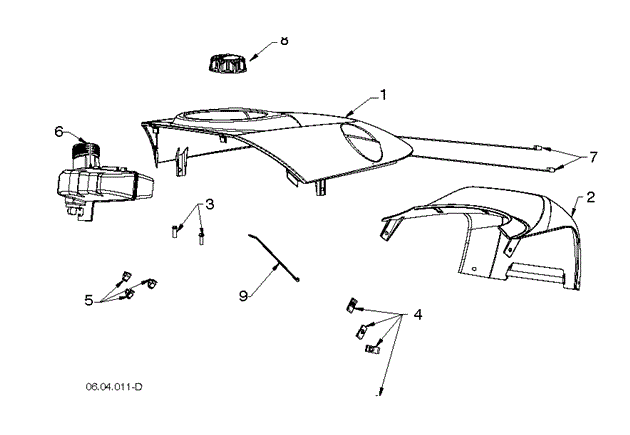 8
1
6
7
2
3
5
9
4
06.04.011-D