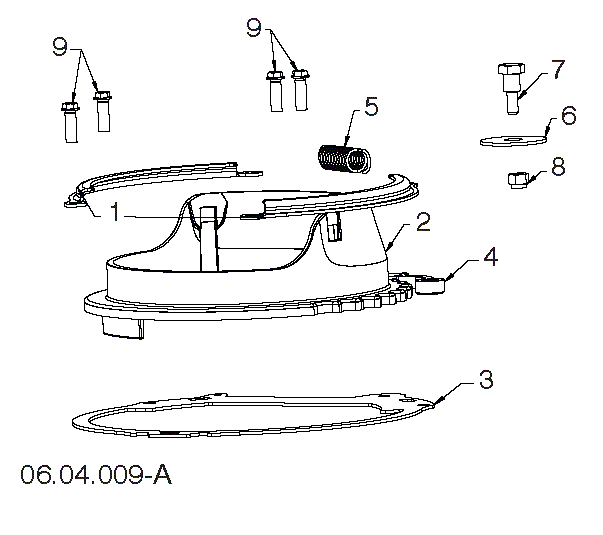 9
9
7
5
6
8
1
2
4
3
06.04.009-A