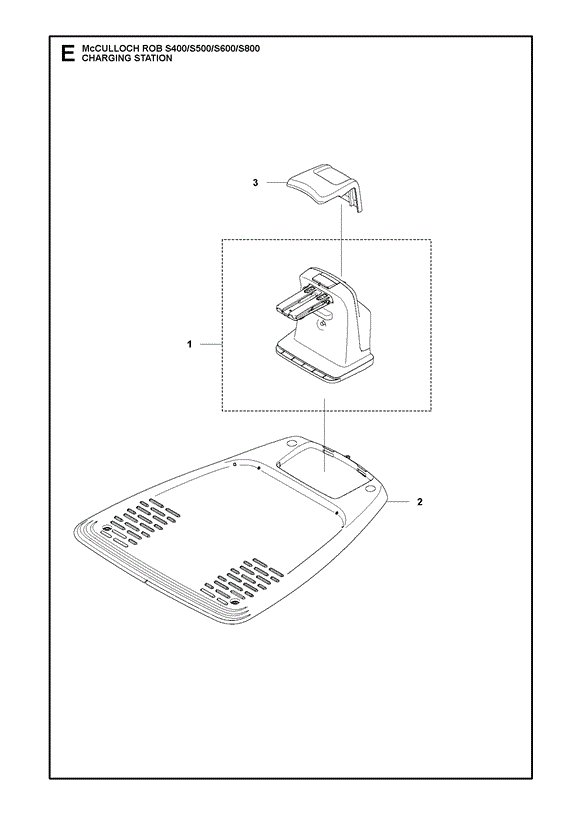 E McCULLOCH ROB S400/S500/S600/S800
CHARGING STATION

3

1

2