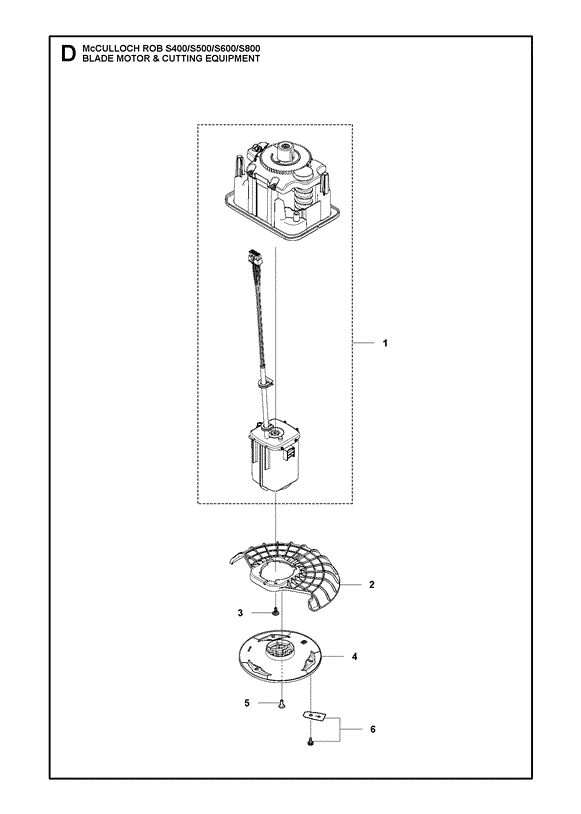 D McCULLOCH ROB S400/S500/S600/S800
BLADE MOTOR & CUTTING EQUIPMENT

1

2

3

4

5

6