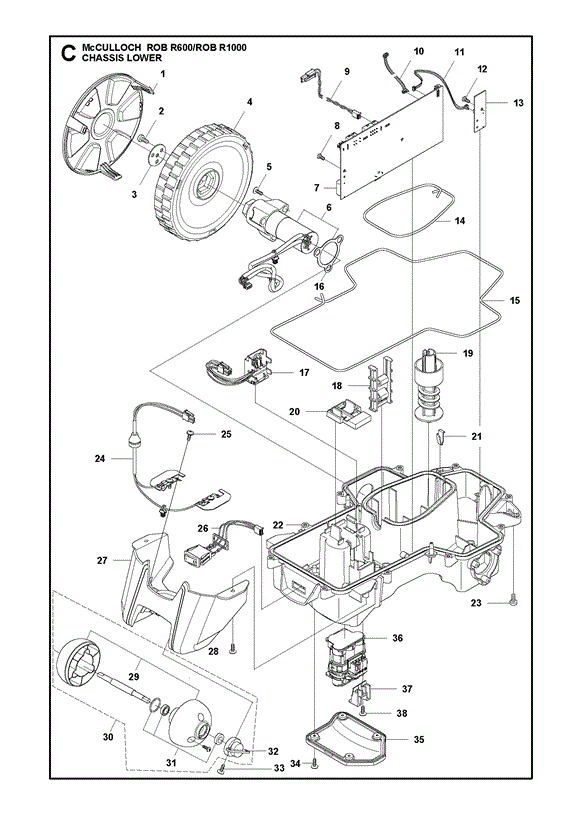 C McCULLOCH ROB R600/ROB R1000
CHASSIS LOWER

1
2
3
4
5
6
7
8
9
10
11
12
13
14
15
16
17
18
19
20
21
22
23
24
25
26
27
28
29
30
31
32
33
34
35
36
37
38