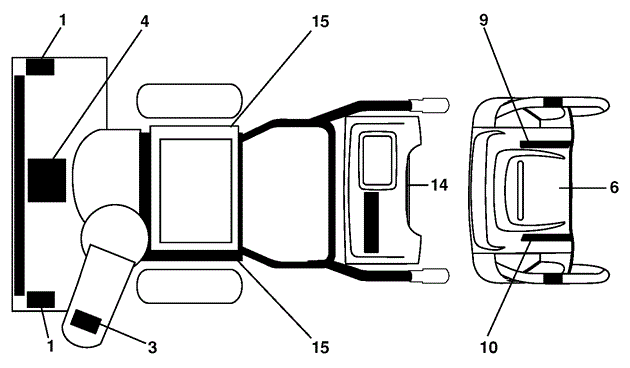 1
4
15
9
14
6
1
3
15
10