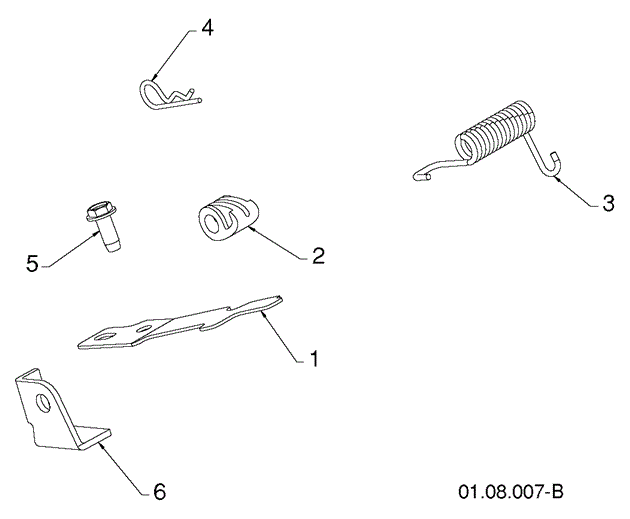 4

3

5

2

1

6

01.08.007-B