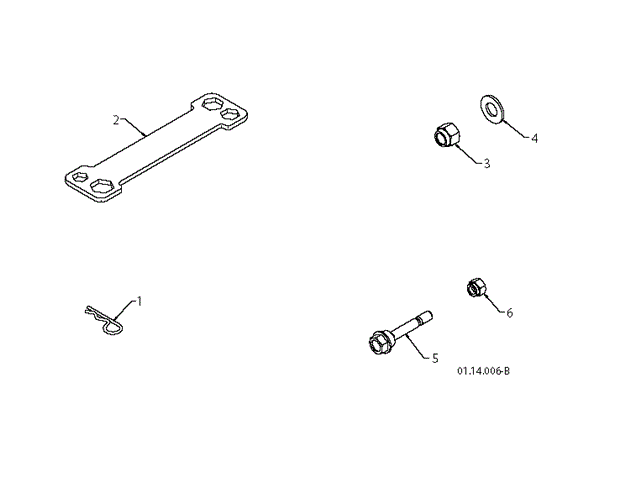 2
4
3
1
6
5
01.14.006-B