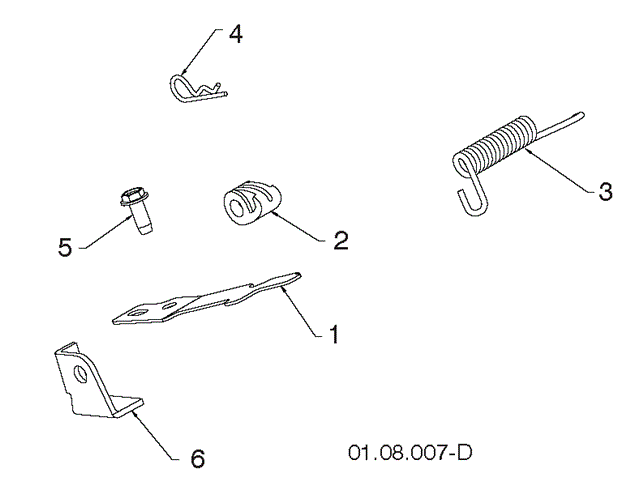 4

3

5

2

1

6

01.08.007-D