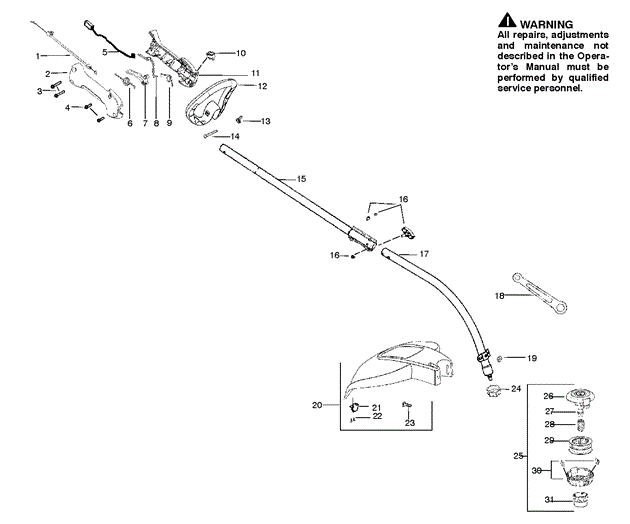 WARNING
All repairs, adjustments and maintenance not described in the Operator's Manual must be performed by qualified service personnel.

1
2
3
4
5
6
7
8
9
10
11
12
13
14
15
16
16
17
18
19
20
21
22
23
24
25
26
27
28
29
30
31