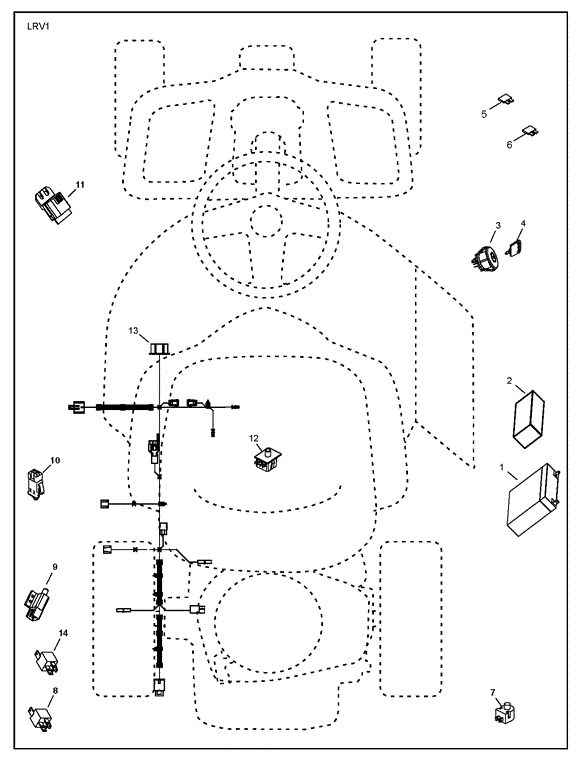 LRV1

5

6

11

3

4

13

2

12

10

1

9

14

8

7