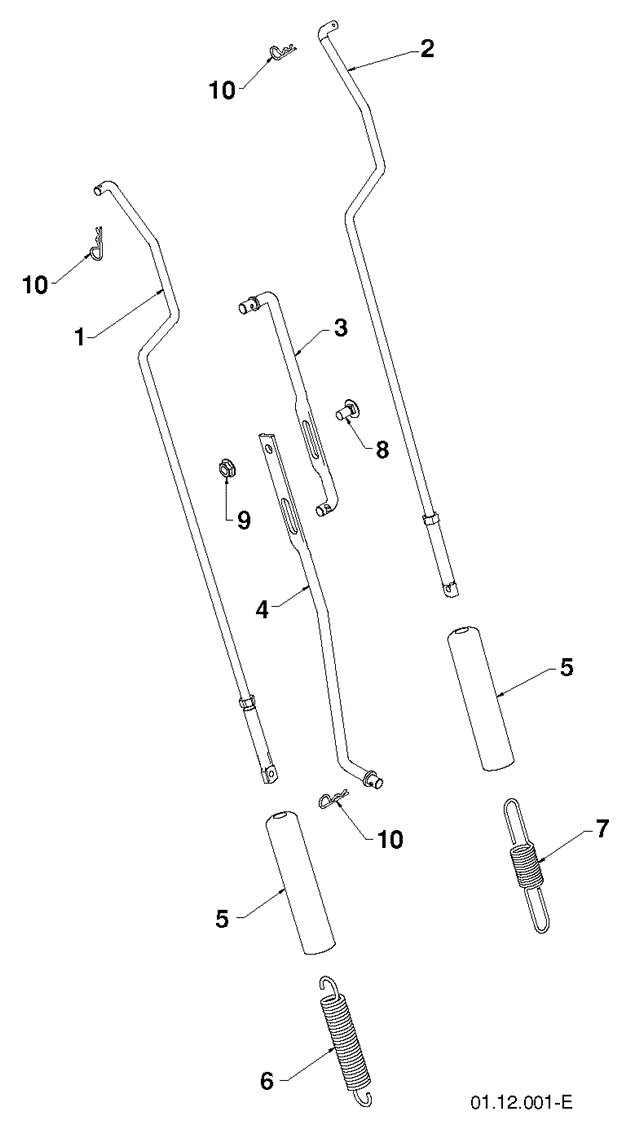 10
2
10
1
3
8
9
4
5
10
7
5
6
01.12.001-E