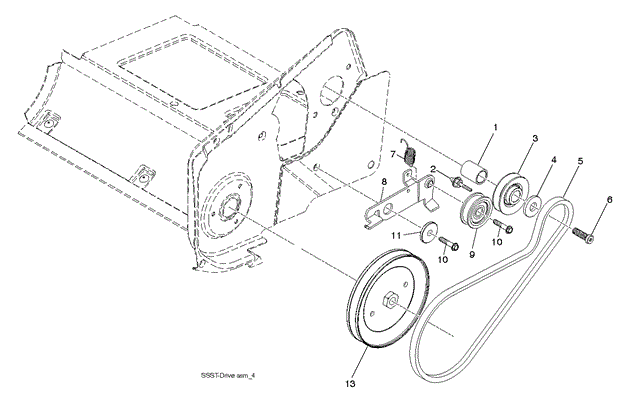 1
3
4
5
6
7
2
8
11
10
9
10
13
SSST-Drive asm_4